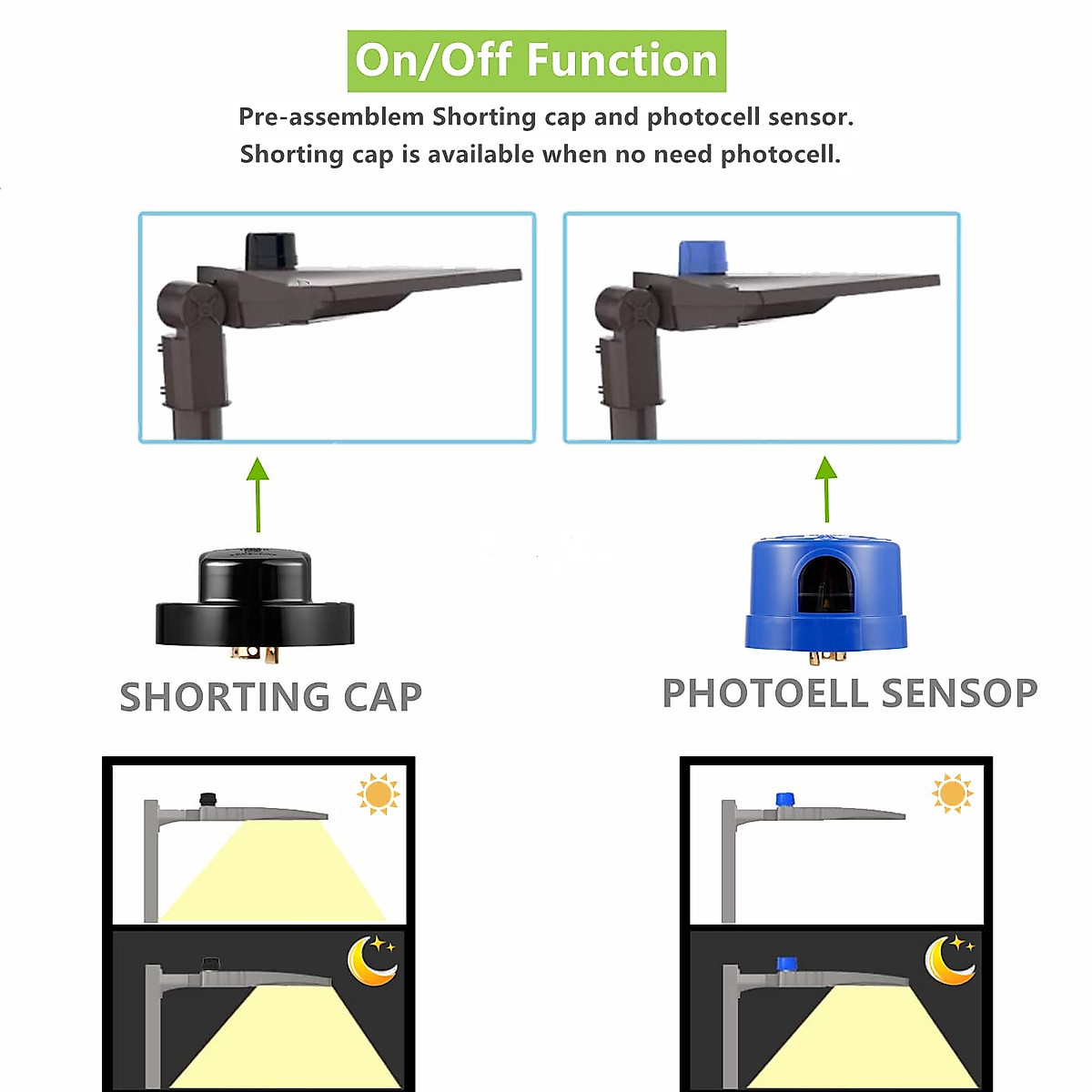 On/Off Function

Pre-assemblem Shorting cap and photocell sensor.
Shorting cap is available when no need photocell.

SHORTING CAP

PHOTOELL SENSOP