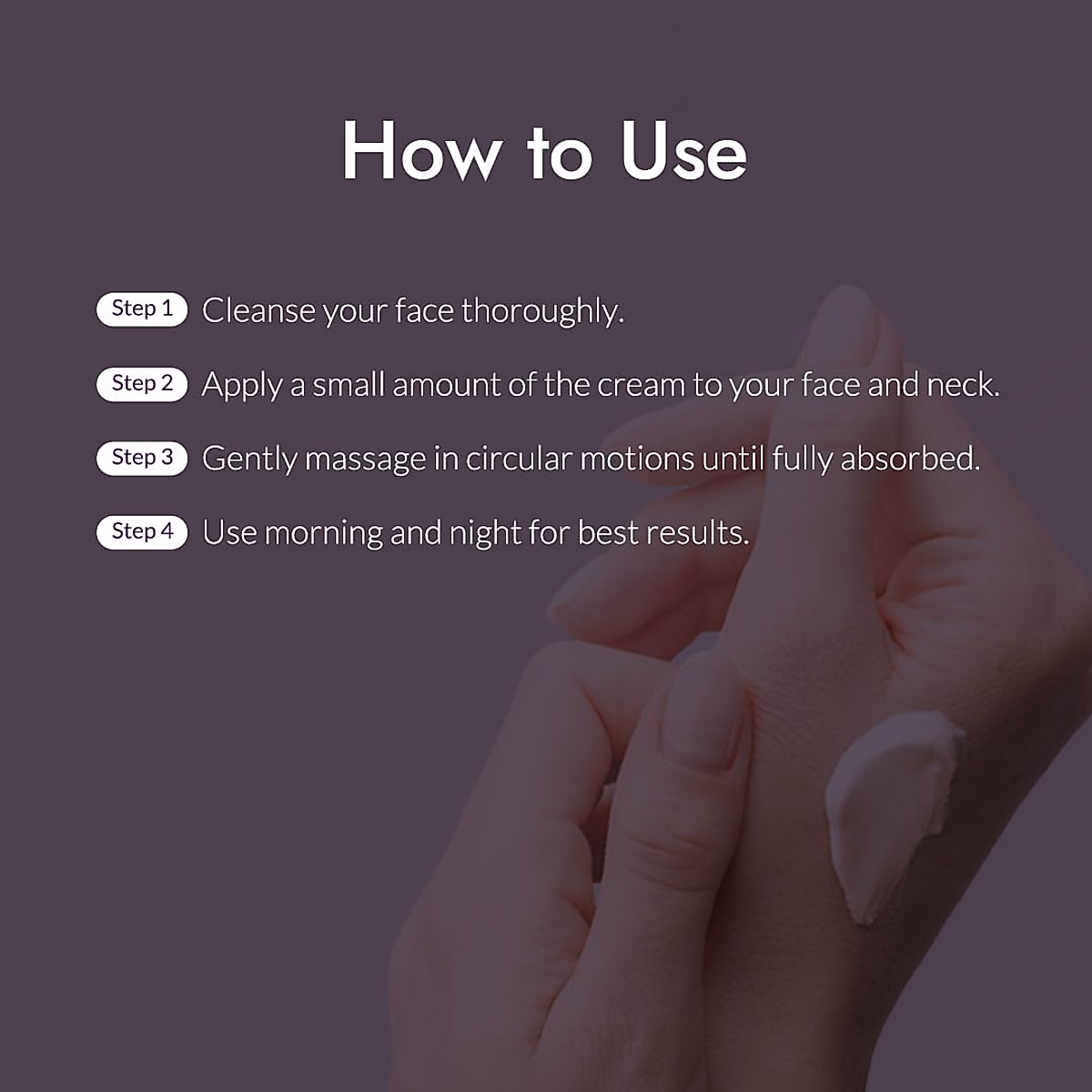 How to Use

Step 1 Cleanse your face thoroughly.

Step 2 Apply a small amount of the cream to your face and neck.

Step 3 Gently massage in circular motions until fully absorbed.

Step 4 Use morning and night for best results.