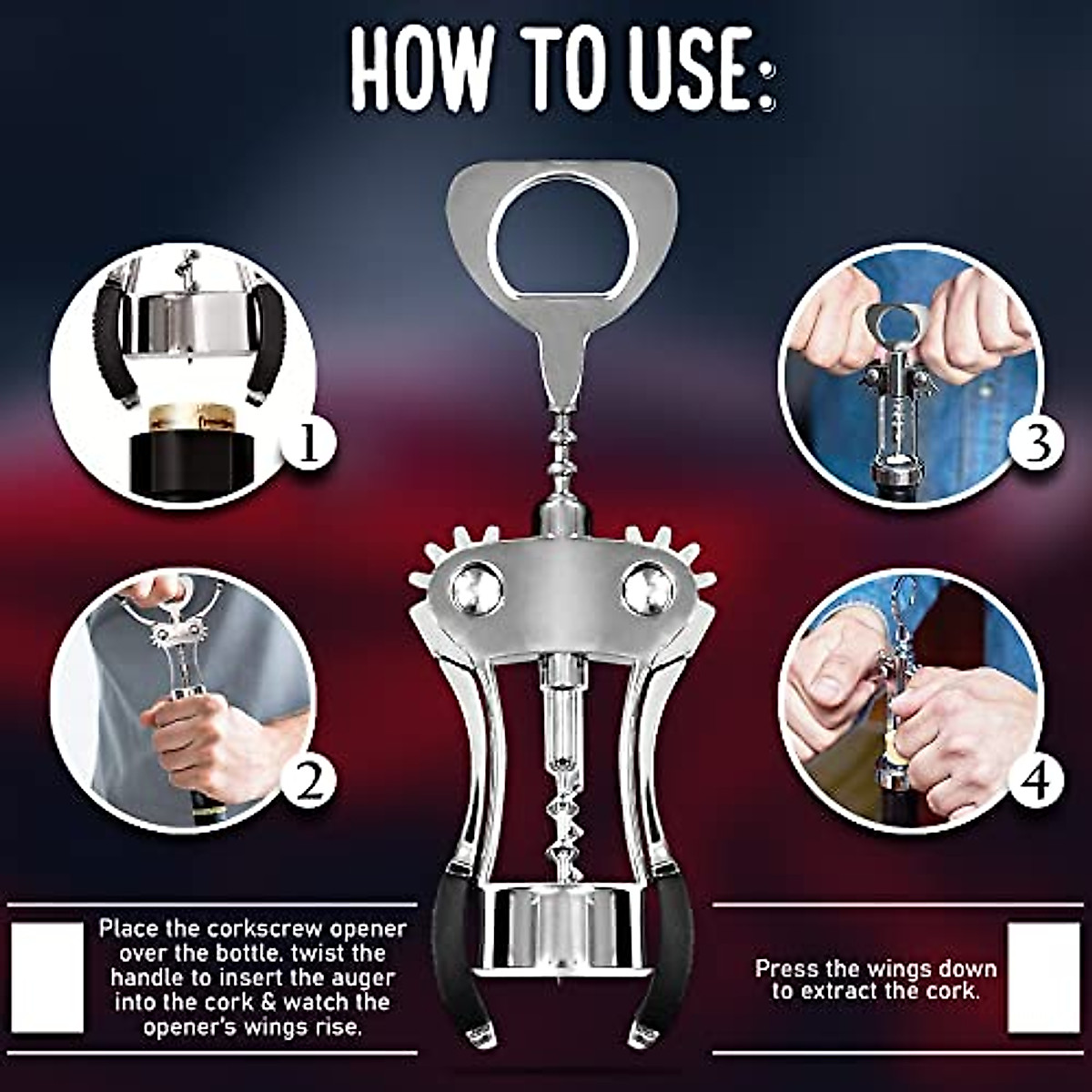 HOW TO USE:

1

2

3

4

Place the corkscrew opener over the bottle, twist the handle to insert the auger into the cork & watch the opener's wings rise.

Press the wings down to extract the cork.