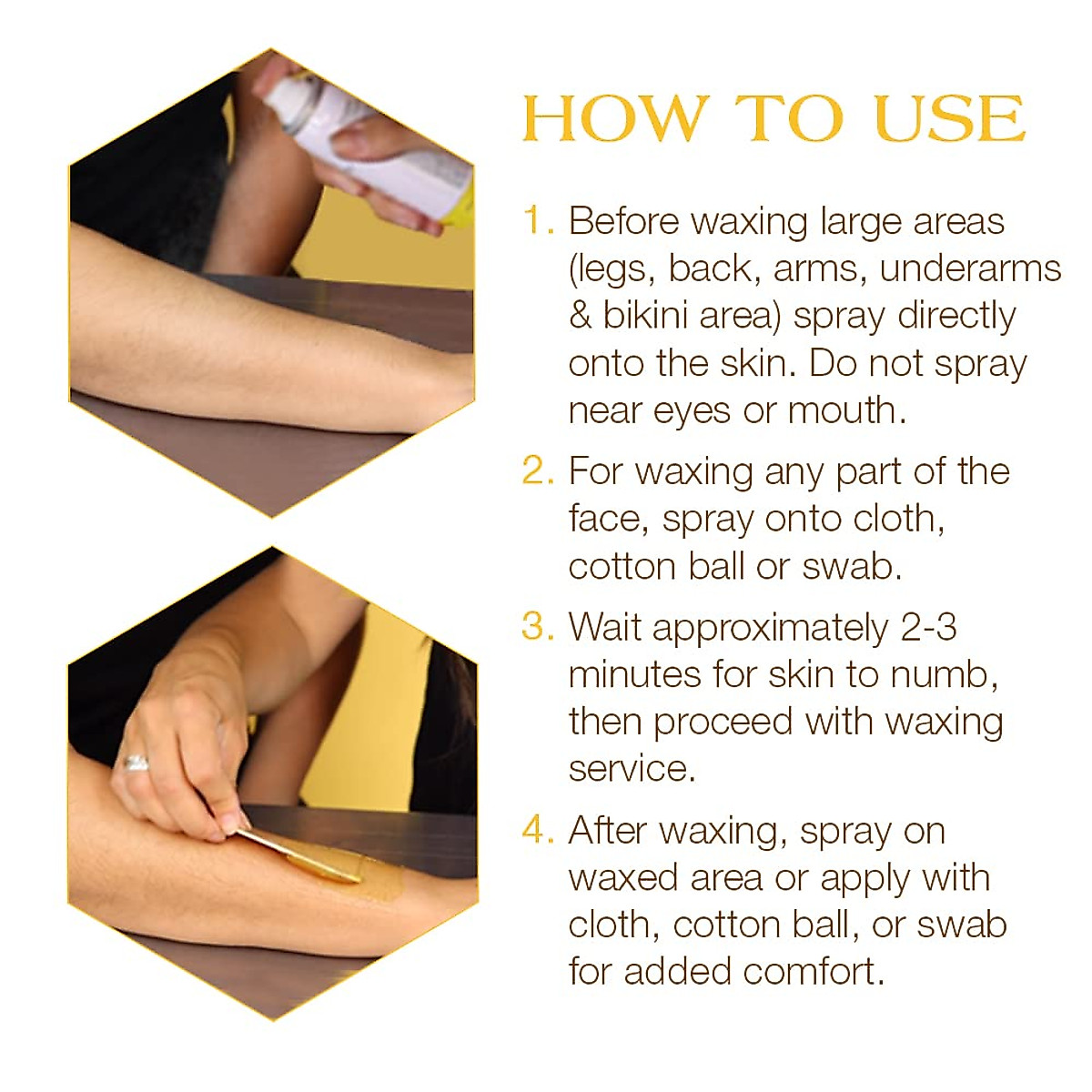 HOW TO USE

1. Before waxing large areas (legs, back, arms, underarms & bikini area) spray directly onto the skin. Do not spray near eyes or mouth.

2. For waxing any part of the face, spray onto cloth, cotton ball or swab.

3. Wait approximately 2-3 minutes for skin to numb, then proceed with waxing service.

4. After waxing, spray on waxed area or apply with cloth, cotton ball, or swab for added comfort.