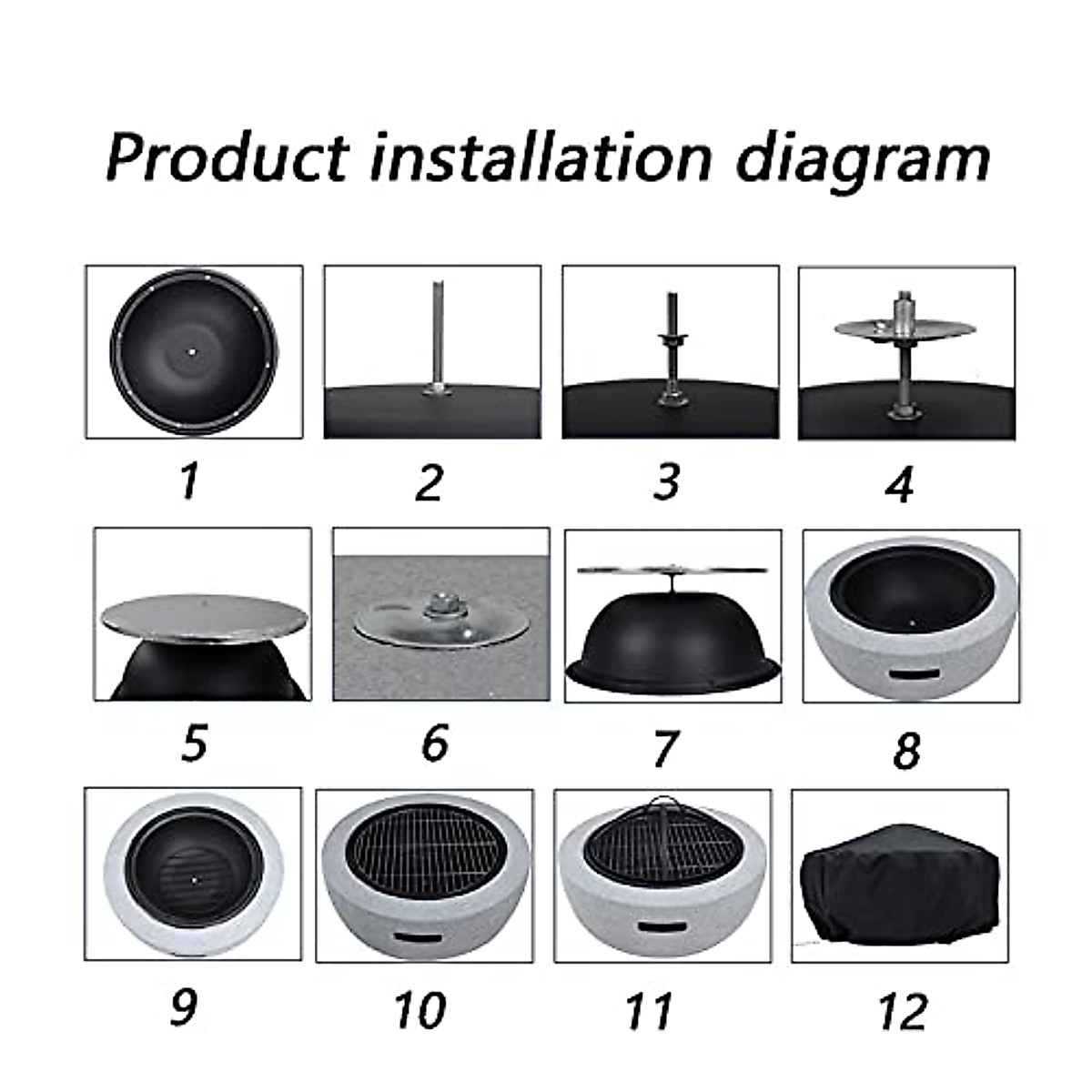 Product installation diagram

1

2

3

4

5

6

7

8

9

10

11

12