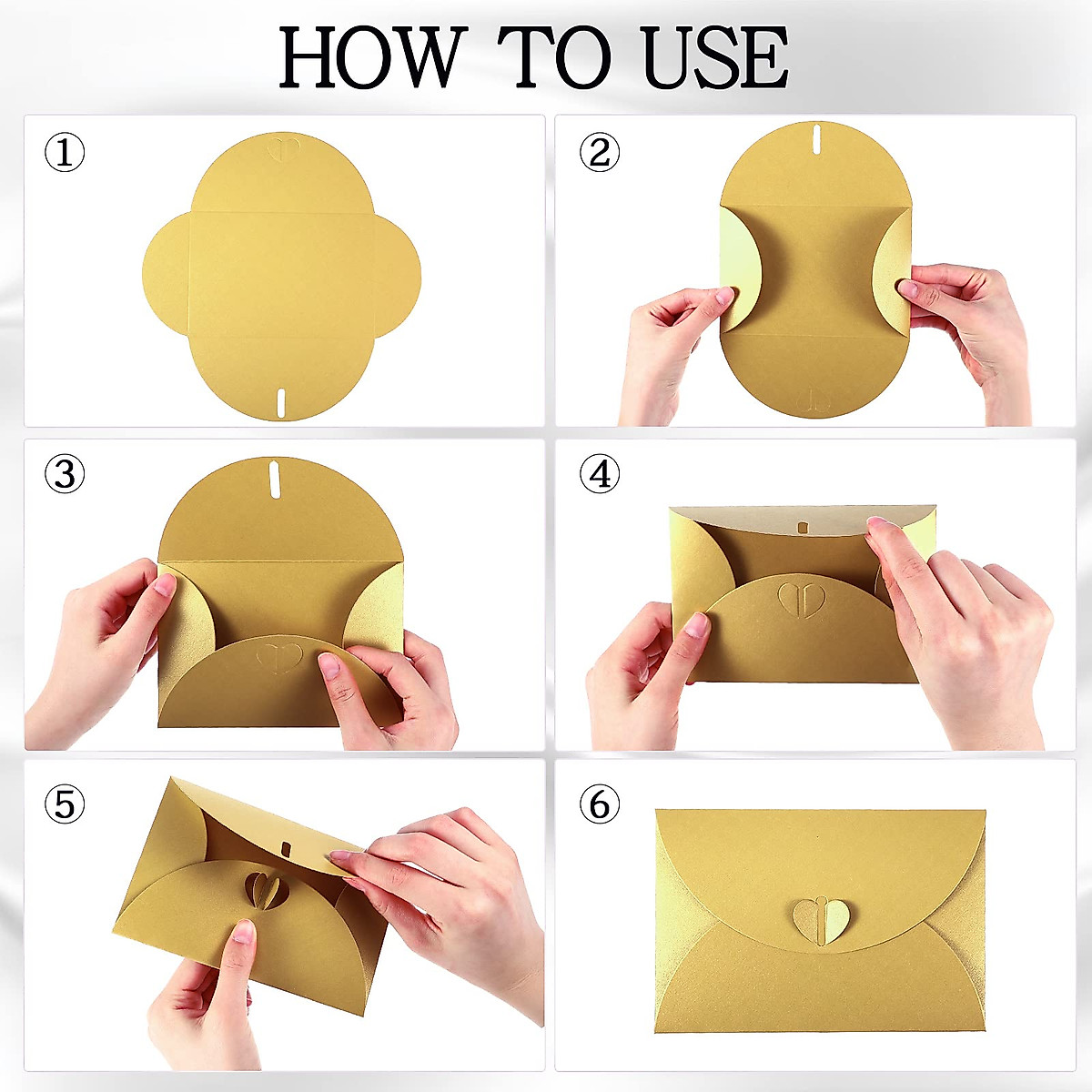 HOW TO USE

①

②

③

④

⑤

⑥