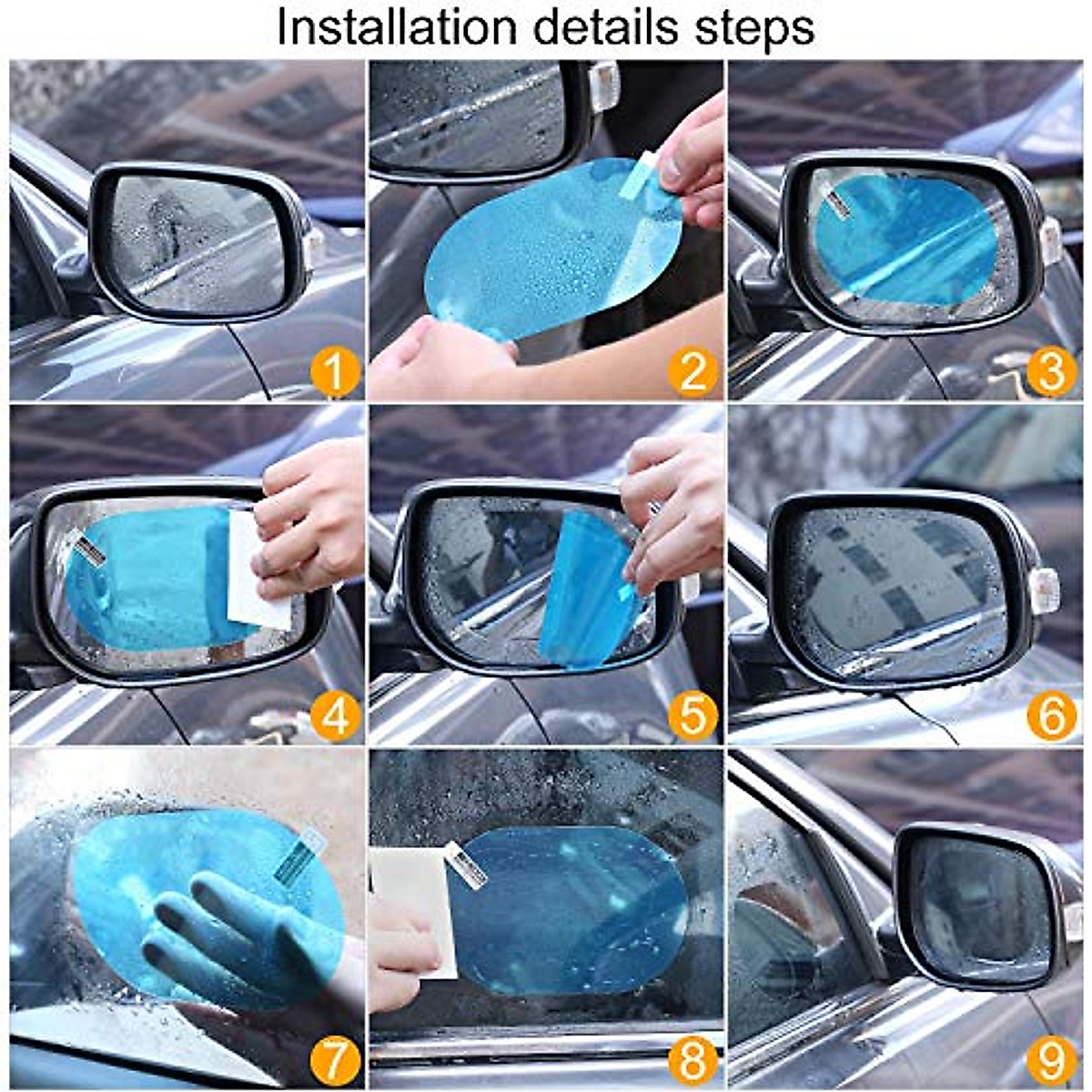 Installation details steps

1

2

3

4

5

6

7

8

9