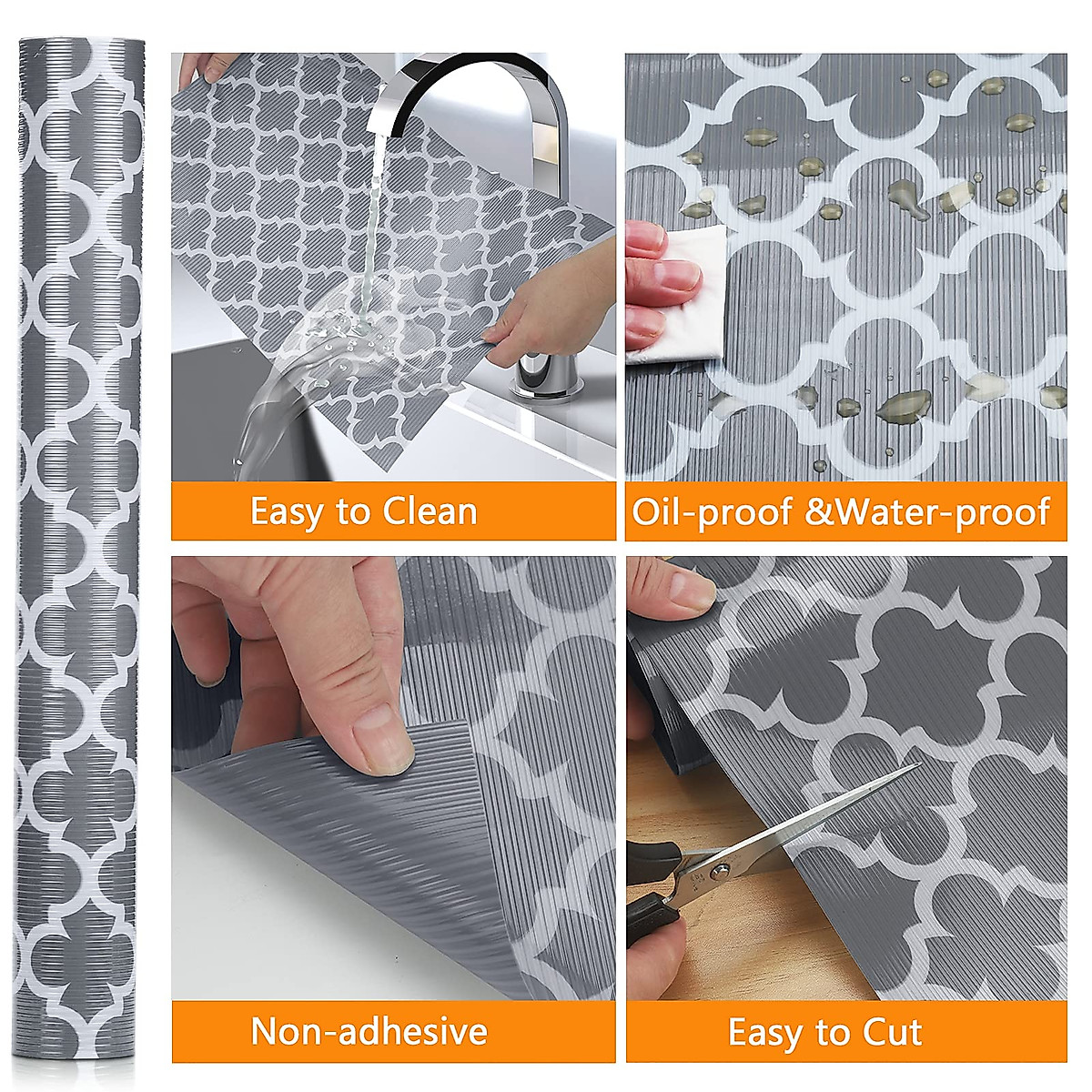 Easy to Clean

Oil-proof &Water-proof

Non-adhesive

Easy to Cut