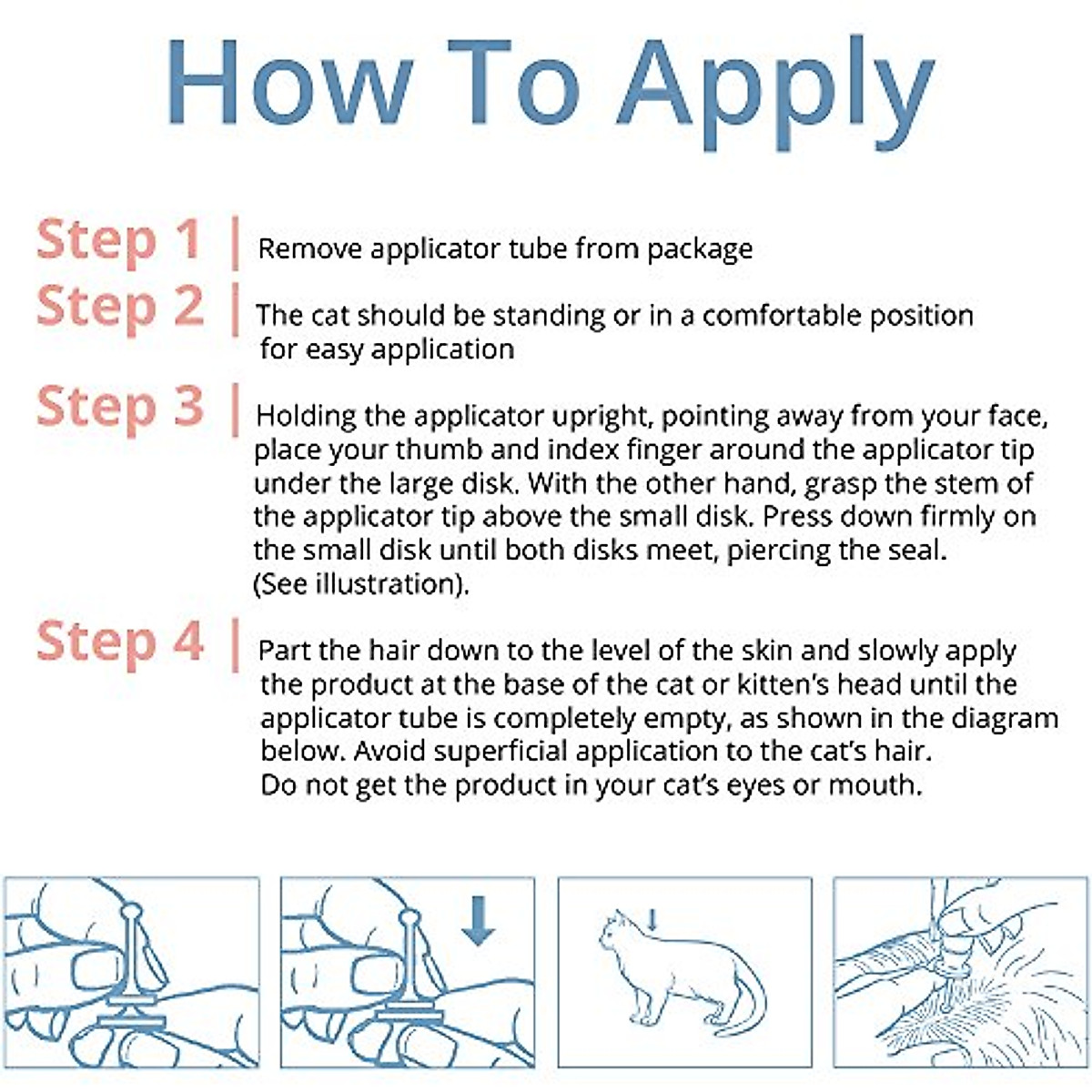 How To Apply

Step 1 | Remove applicator tube from package

Step 2 | The cat should be standing or in a comfortable position for easy application

Step 3 | Holding the applicator upright, pointing away from your face, place your thumb and index finger around the applicator tip under the large disk. With the other hand, grasp the stem of the applicator tip above the small disk. Press down firmly on the small disk until both disks meet, piercing the seal. (See illustration).

Step 4 | Part the hair down to the level of the skin and slowly apply the product at the base of the cat or kitten's head until the applicator tube is completely empty, as shown in the diagram below. Avoid superficial application to the cat's hair. Do not get the product in your cat's eyes or mouth.