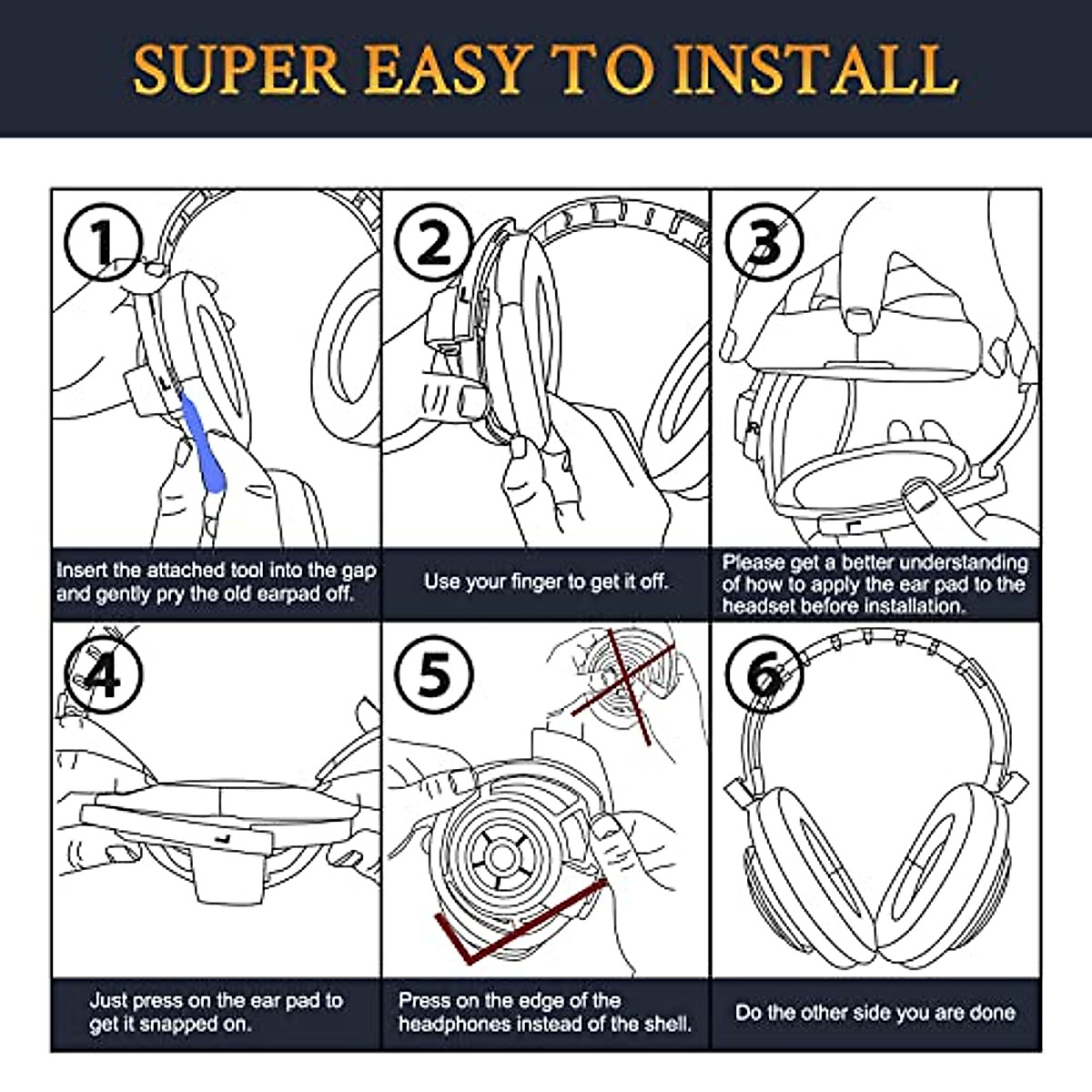 SUPER EASY TO INSTALL

1

Insert the attached tool into the gap and gently pry the old earpad off.

2

Use your finger to get it off.

3

Please get a better understanding of how to apply the ear pad to the headset before installation.

4

Just press on the ear pad to get it snapped on.

5

Press on the edge of the headphones instead of the shell.

6

Do the other side you are done