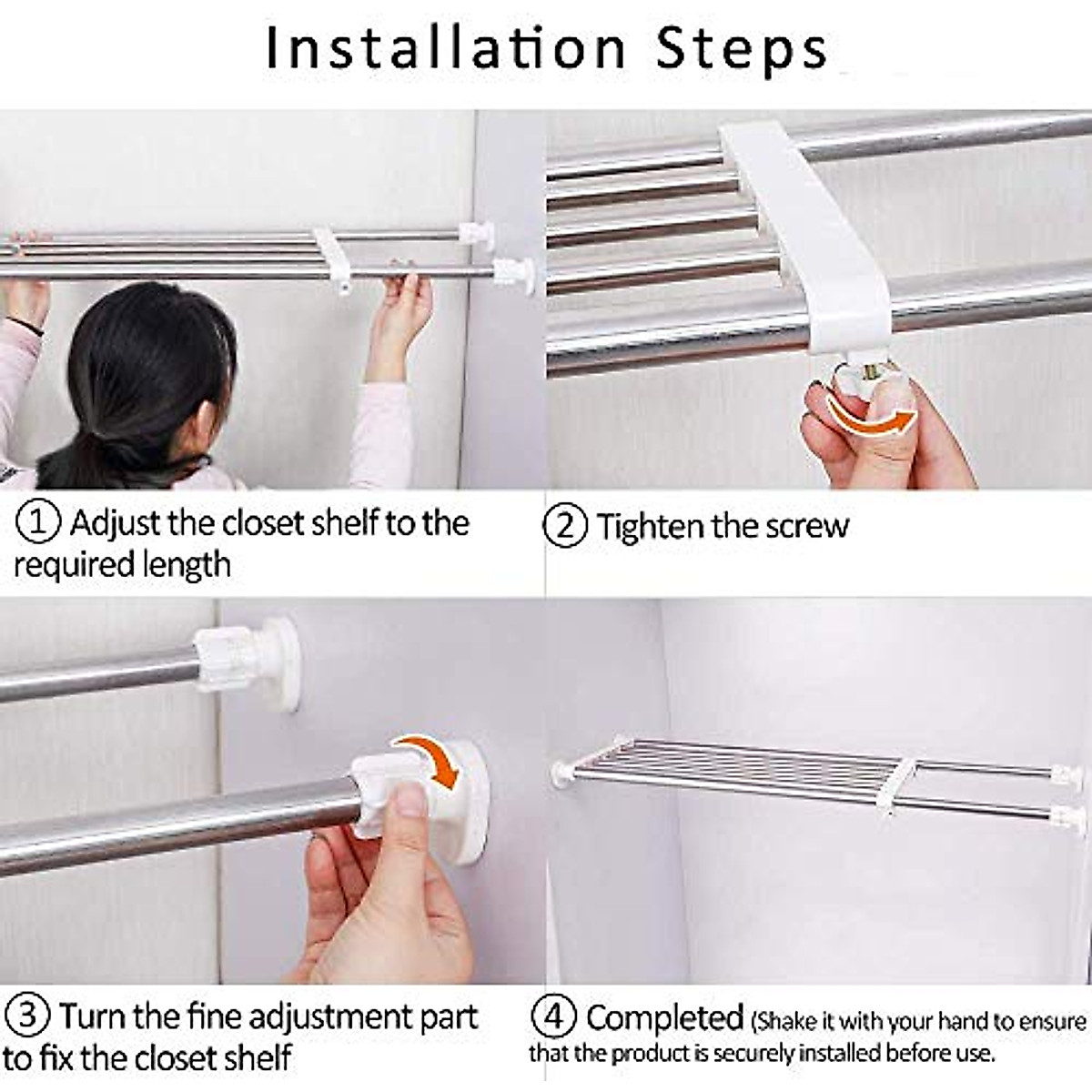 Installation Steps

① Adjust the closet shelf to the required length

② Tighten the screw

③ Turn the fine adjustment part to fix the closet shelf

④ Completed (Shake it with your hand to ensure that the product is securely installed before use.