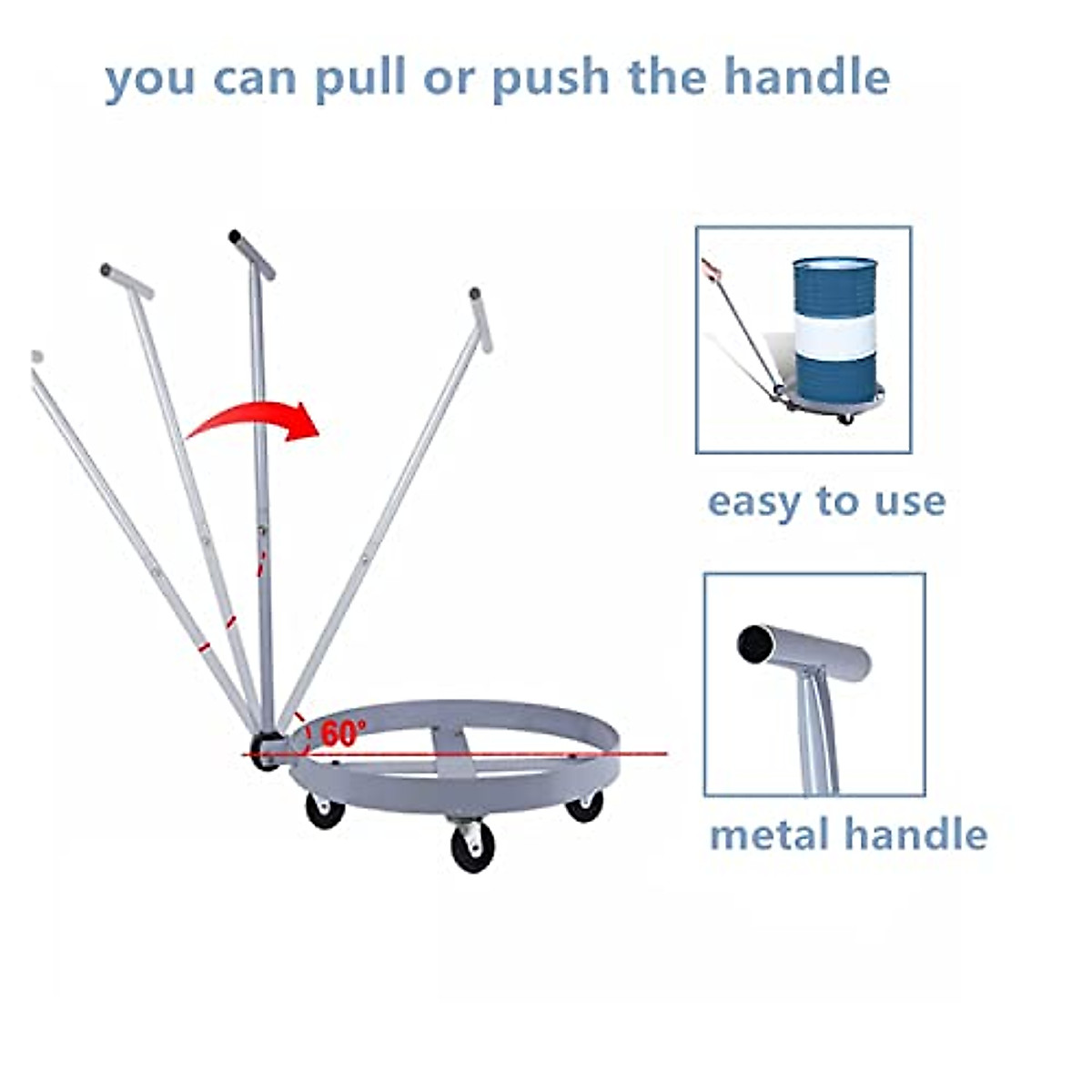 you can pull or push the handle

60°

easy to use

metal handle