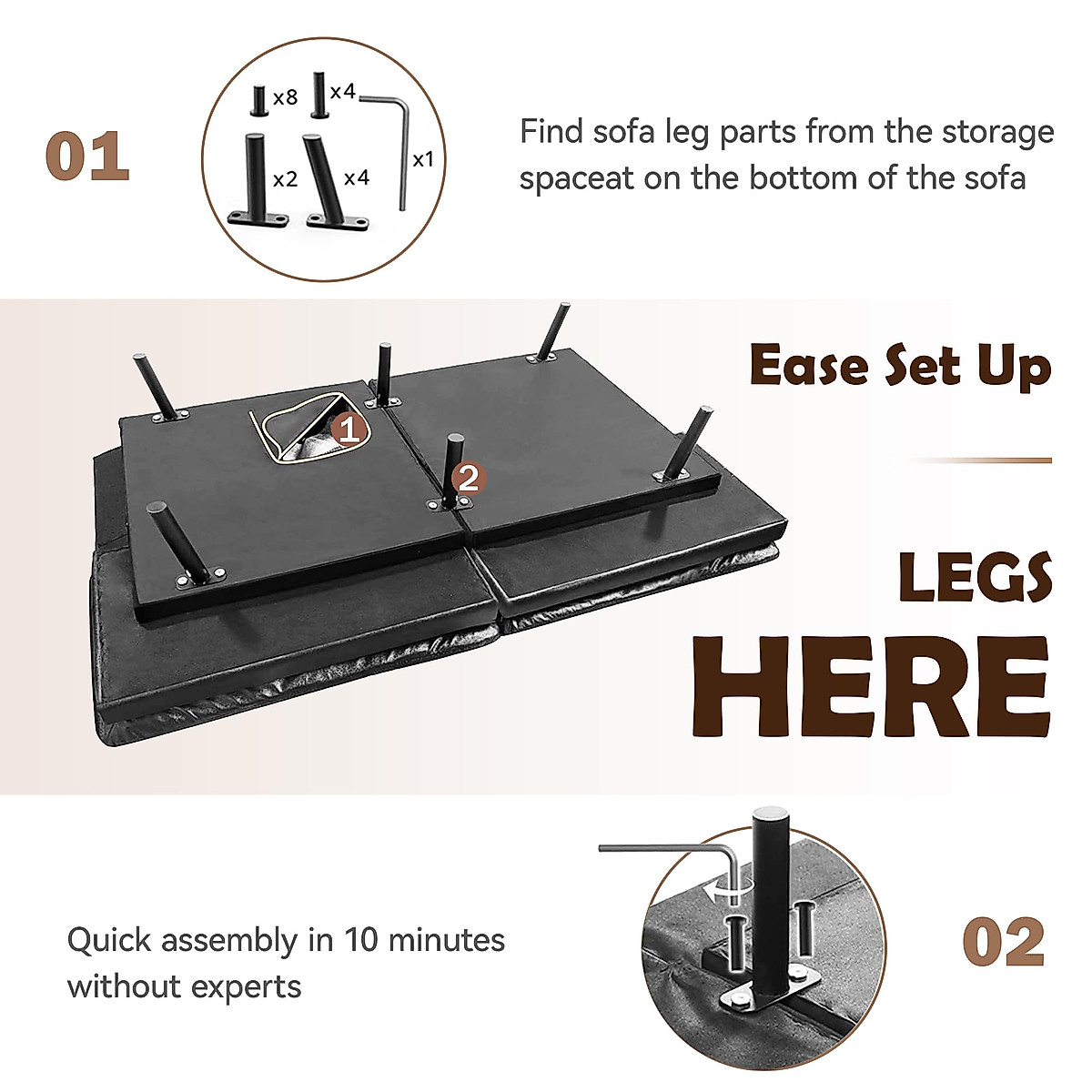 01

x8 x4 x1 x2 x4

Find sofa leg parts from the storage spaceat on the bottom of the sofa

1

2

Ease Set Up

LEGS

HERE

Quick assembly in 10 minutes without experts

02