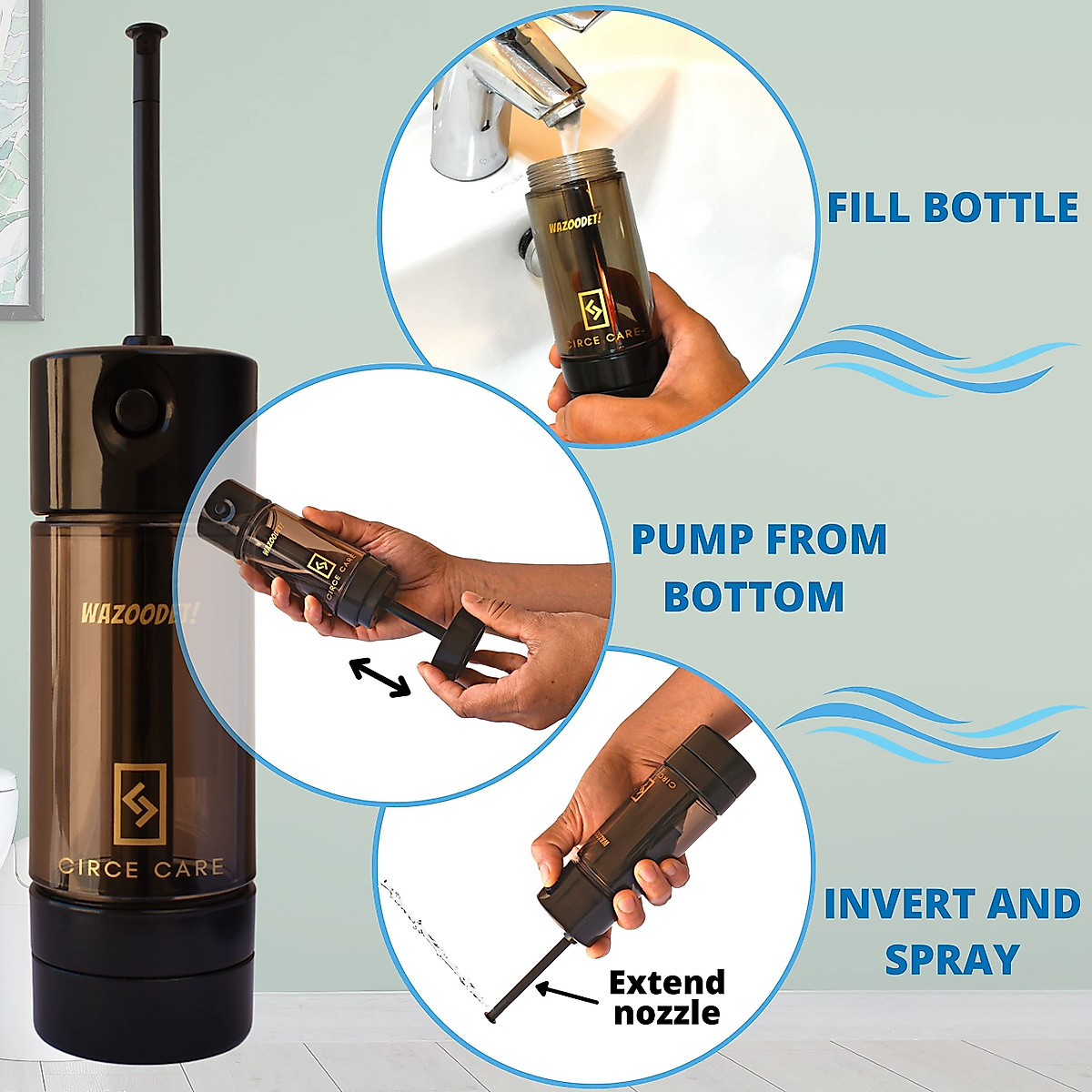 WAZOODET!
CIRCE CARE

WAZOODET!
CIRCE CARE

FILL BOTTLE

WAZOODET!
CIRCE CARE

PUMP FROM BOTTOM

INVERT AND SPRAY

Extend nozzle