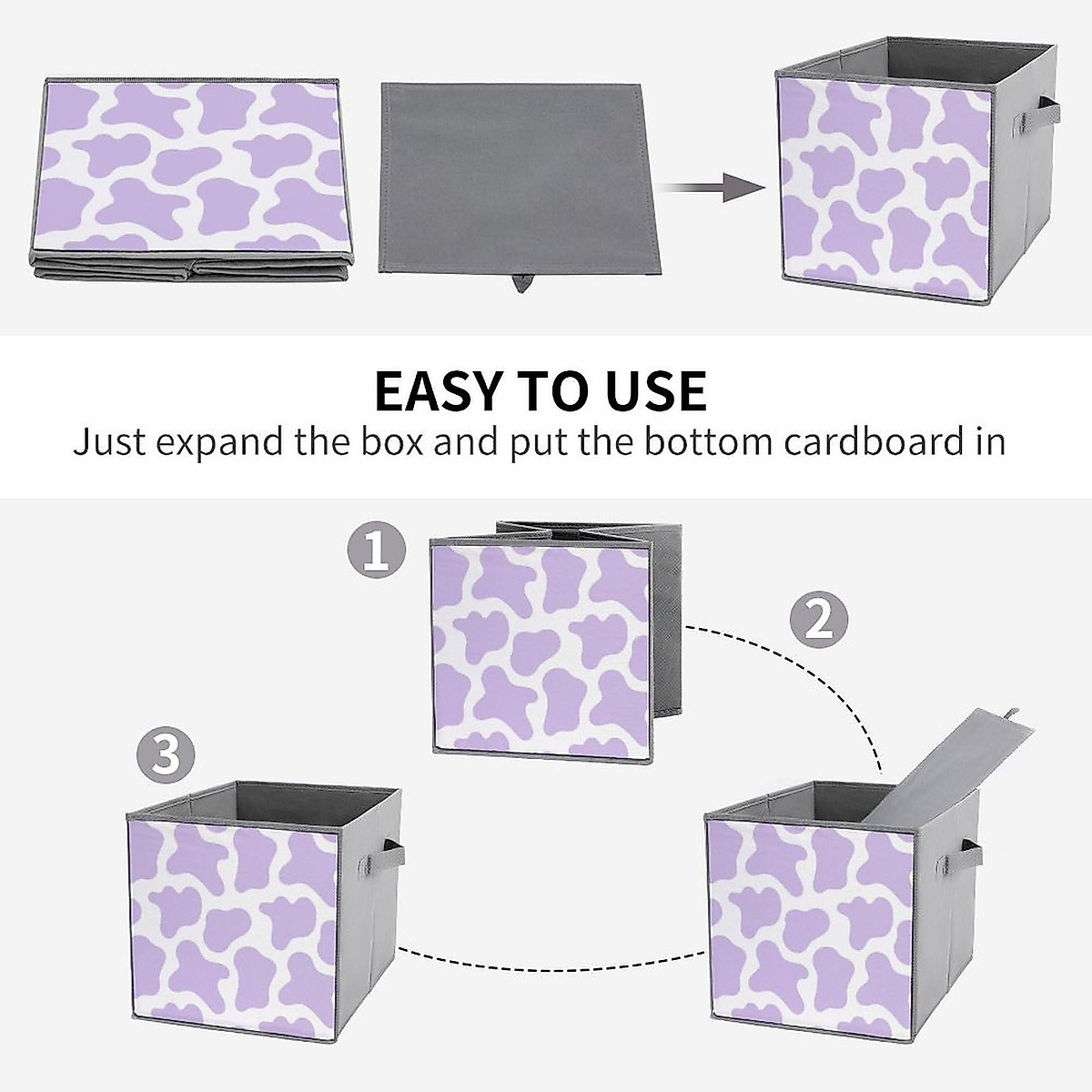 EASY TO USE
Just expand the box and put the bottom cardboard in

1

2

3