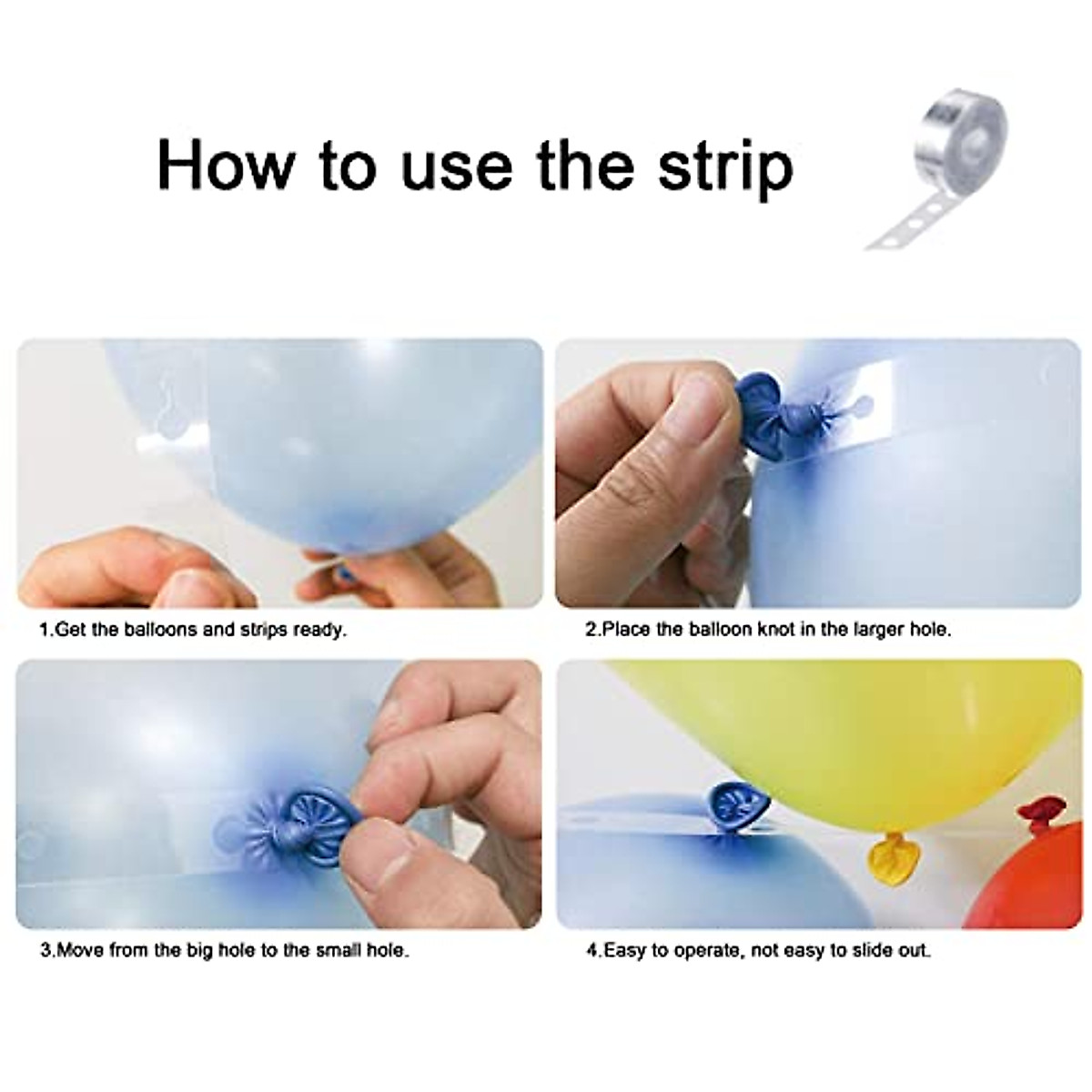 How to use the strip

1.Get the balloons and strips ready.

2.Place the balloon knot in the larger hole.

3.Move from the big hole to the small hole.

4.Easy to operate, not easy to slide out.