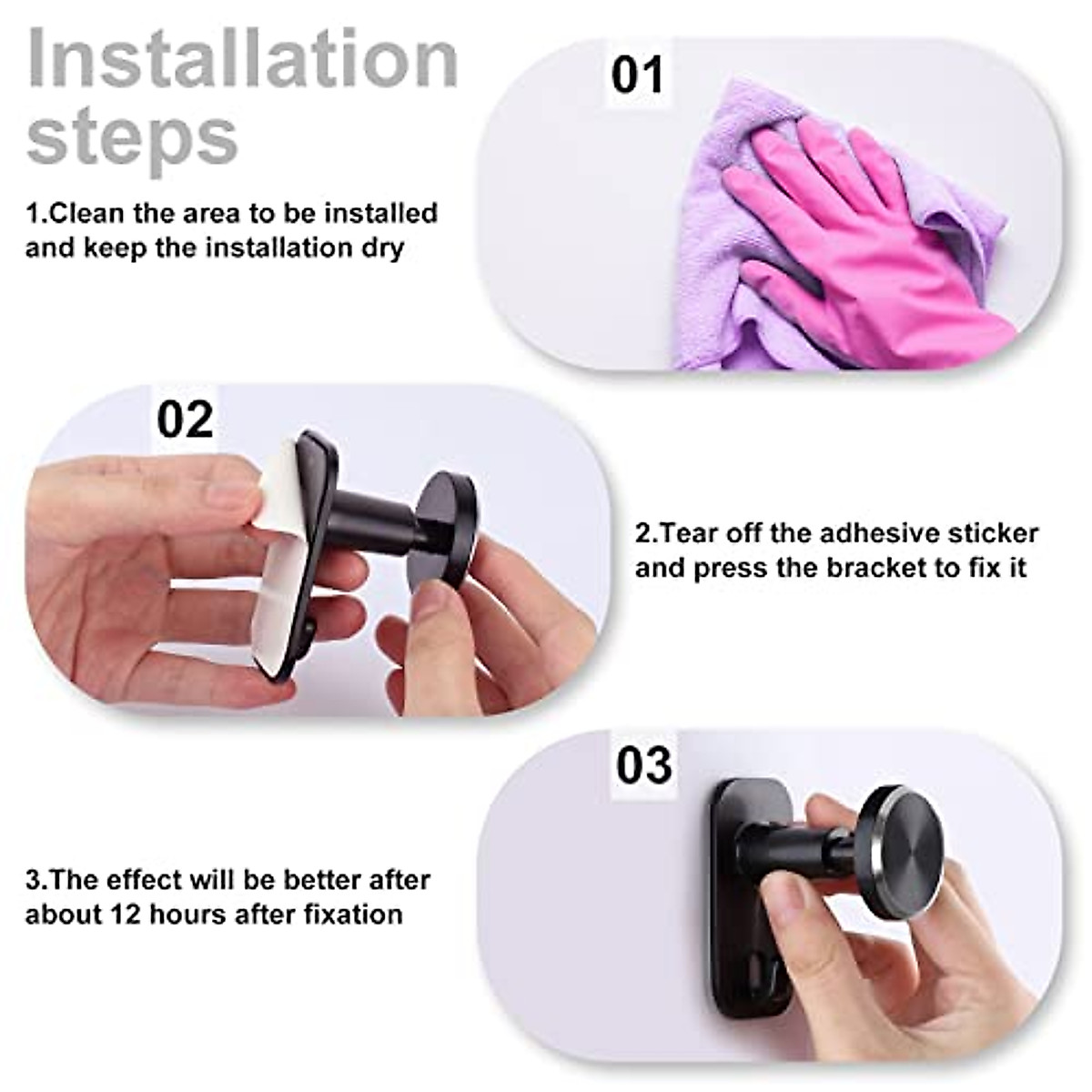 Installation steps

1.Clean the area to be installed and keep the installation dry

01

02

2.Tear off the adhesive sticker and press the bracket to fix it

03

3.The effect will be better after about 12 hours after fixation