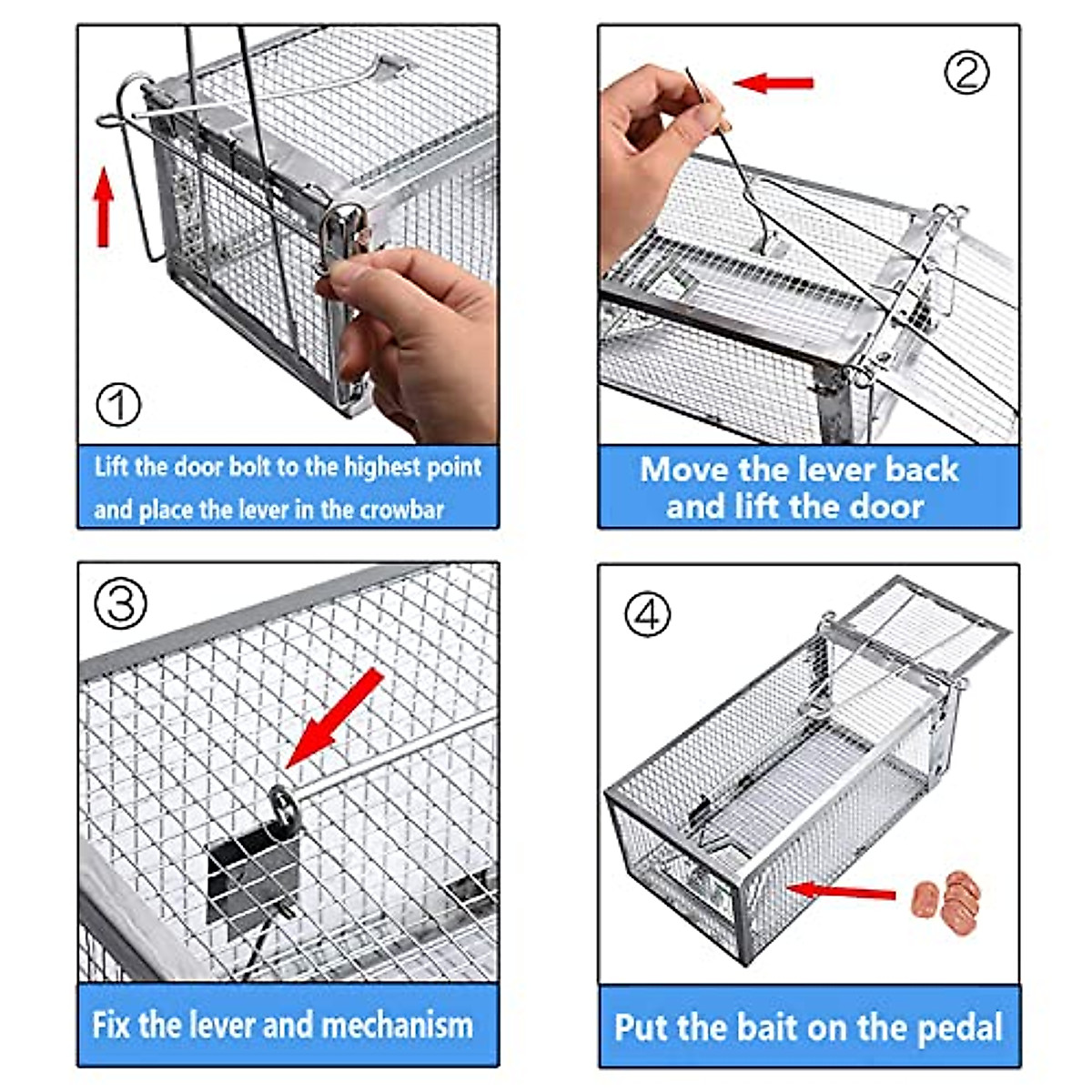 ①
Lift the door bolt to the highest point and place the lever in the crowbar

②
Move the lever back and lift the door

③
Fix the lever and mechanism

④
Put the bait on the pedal