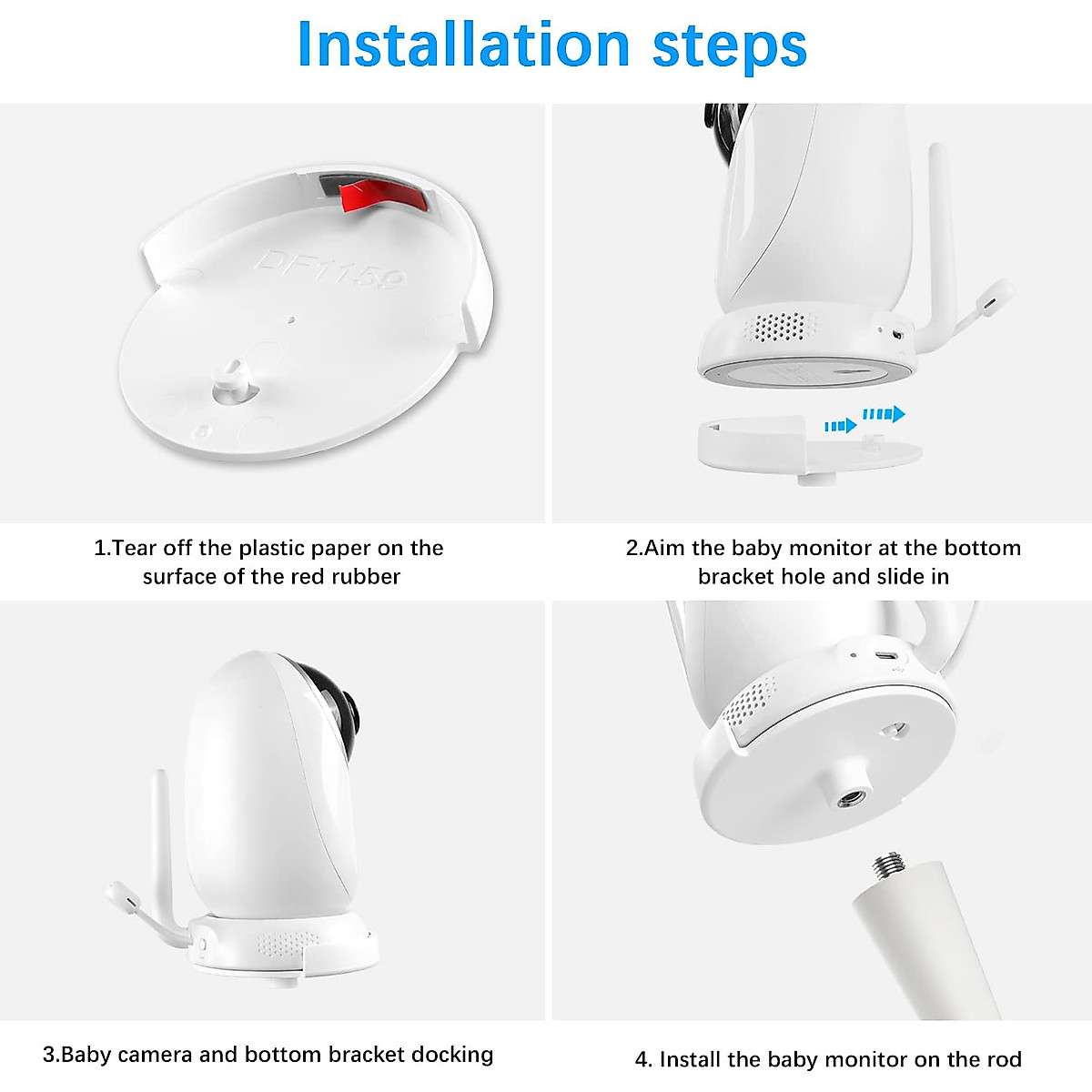 Installation steps

DF1159

1.Tear off the plastic paper on the surface of the red rubber

2.Aim the baby monitor at the bottom bracket hole and slide in

3.Baby camera and bottom bracket docking

4. Install the baby monitor on the rod