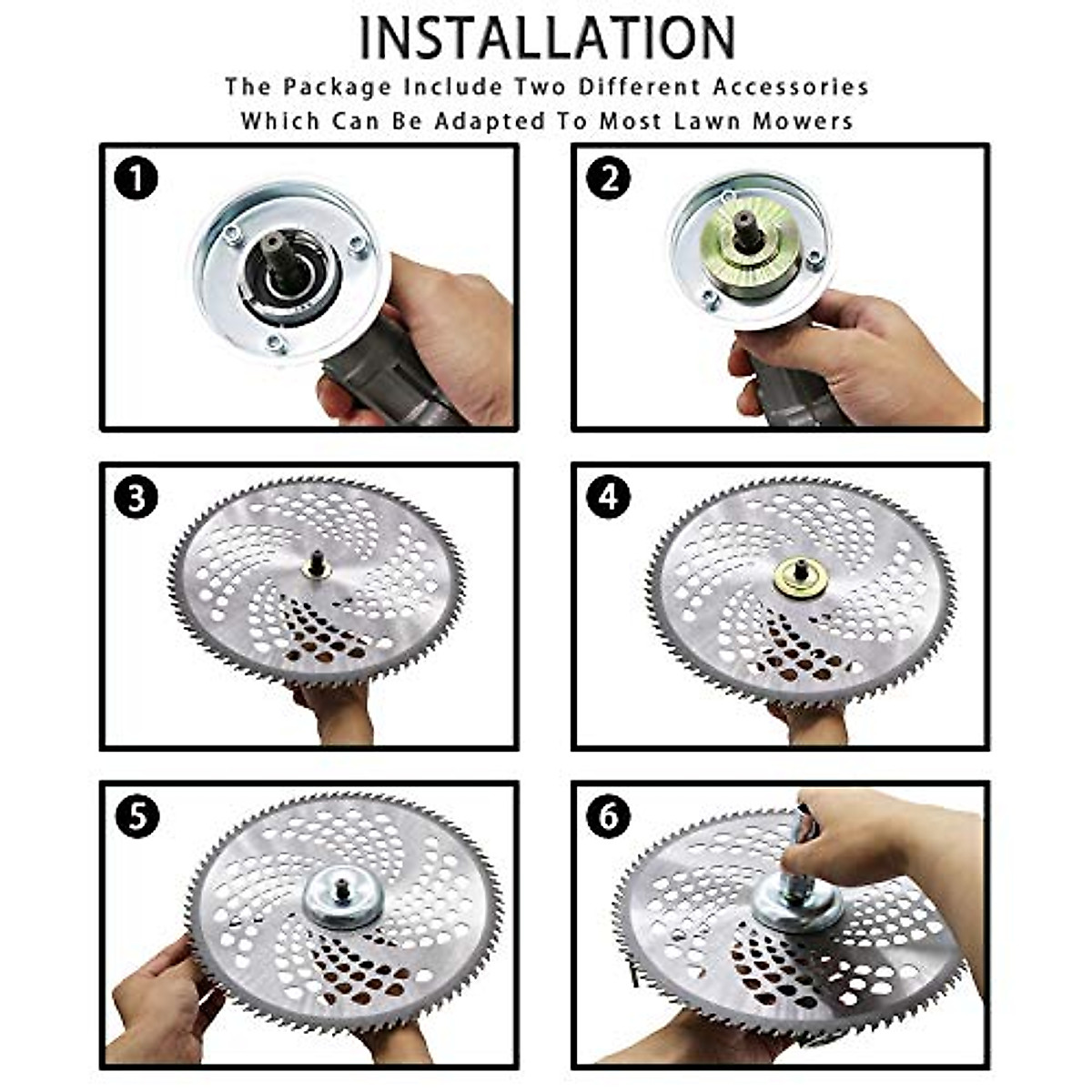 INSTALLATION

The Package Include Two Different Accessories Which Can Be Adapted To Most Lawn Mowers

1

2

3

4

5

6