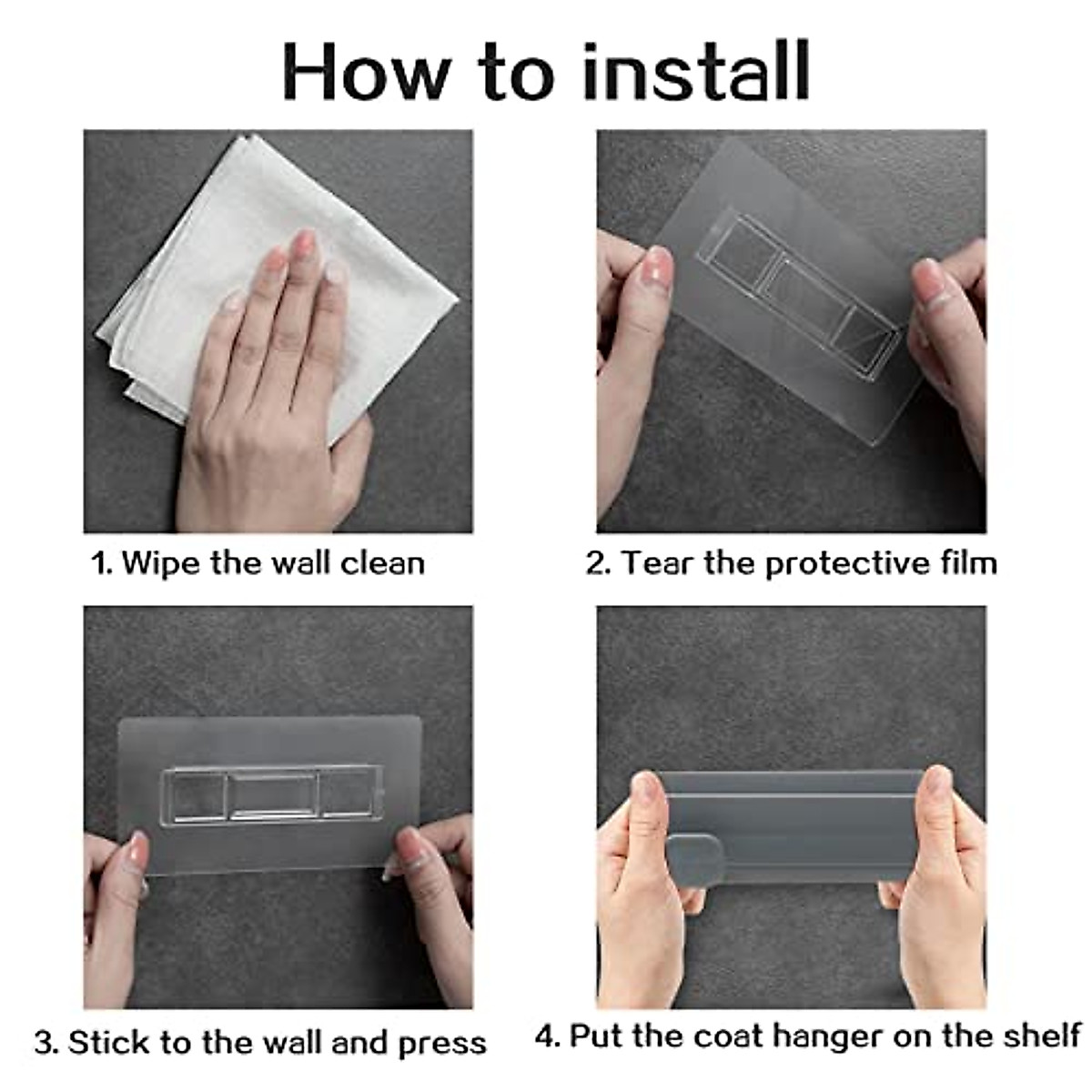 How to install

1. Wipe the wall clean

2. Tear the protective film

3. Stick to the wall and press

4. Put the coat hanger on the shelf