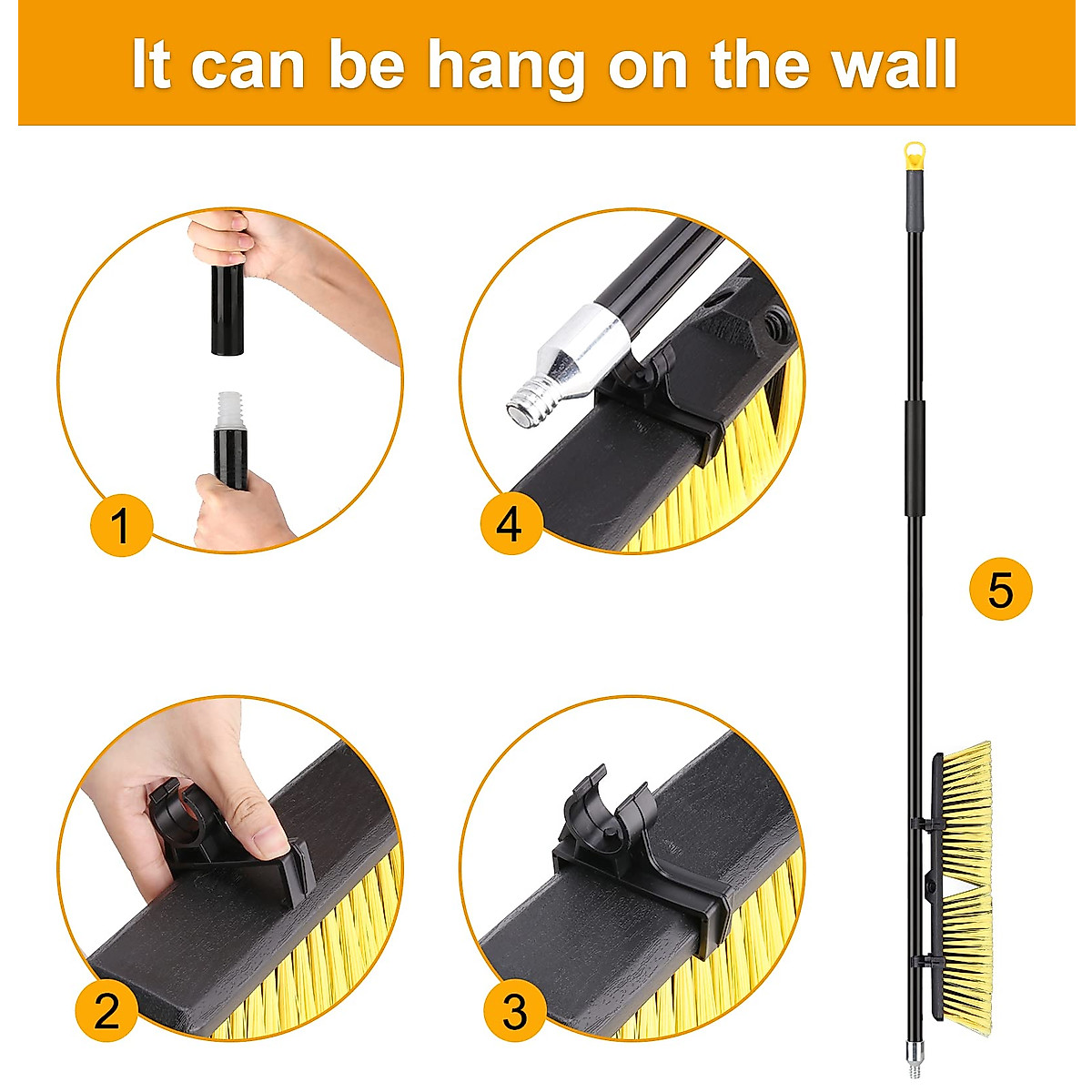 It can be hang on the wall

1

4

5

2

3