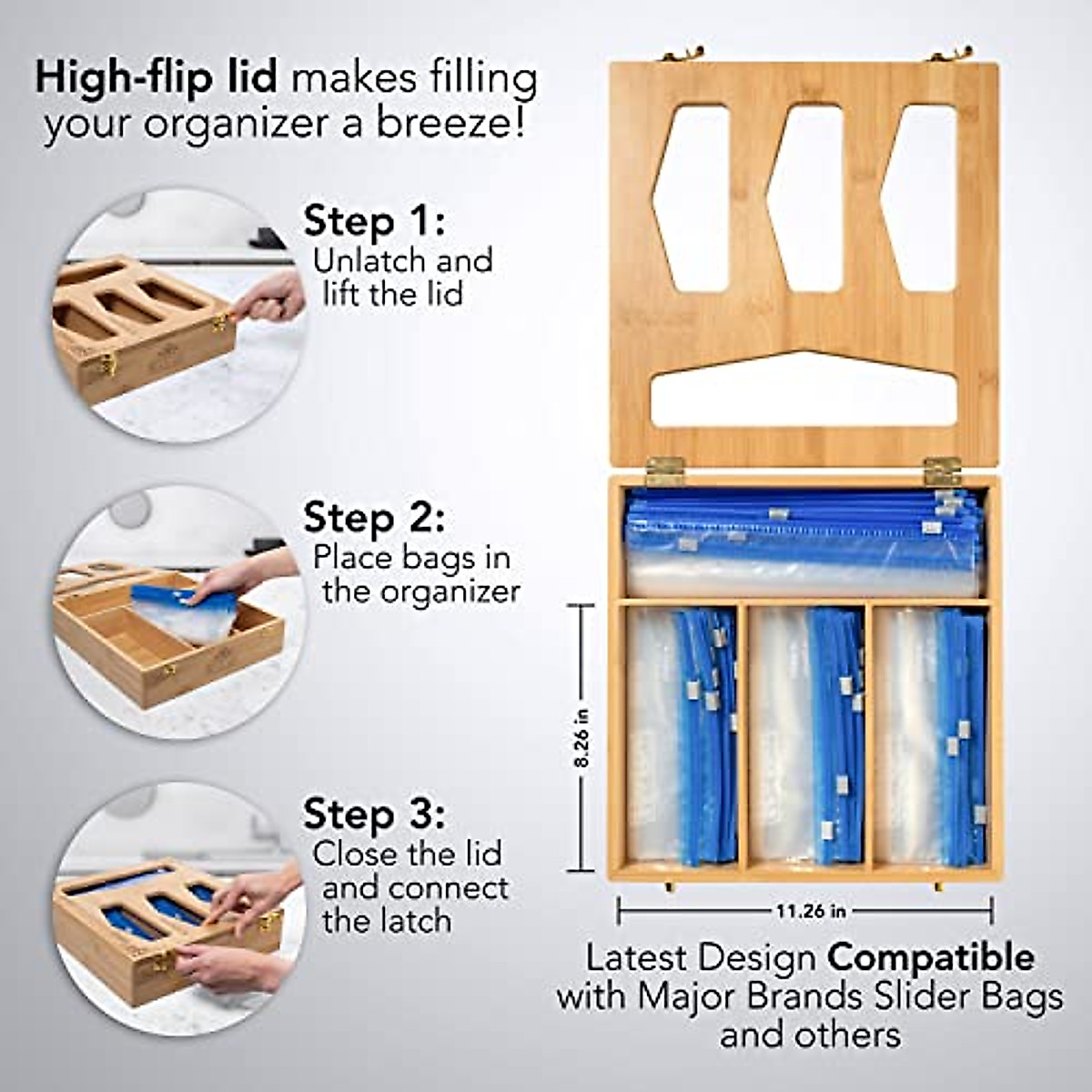 High-flip lid makes filling your organizer a breeze!

Step 1:
Unlatch and lift the lid

Step 2:
Place bags in the organizer

Step 3:
Close the lid and connect the latch

8.26 in

11.26 in

Latest Design Compatible with Major Brands Slider Bags and others