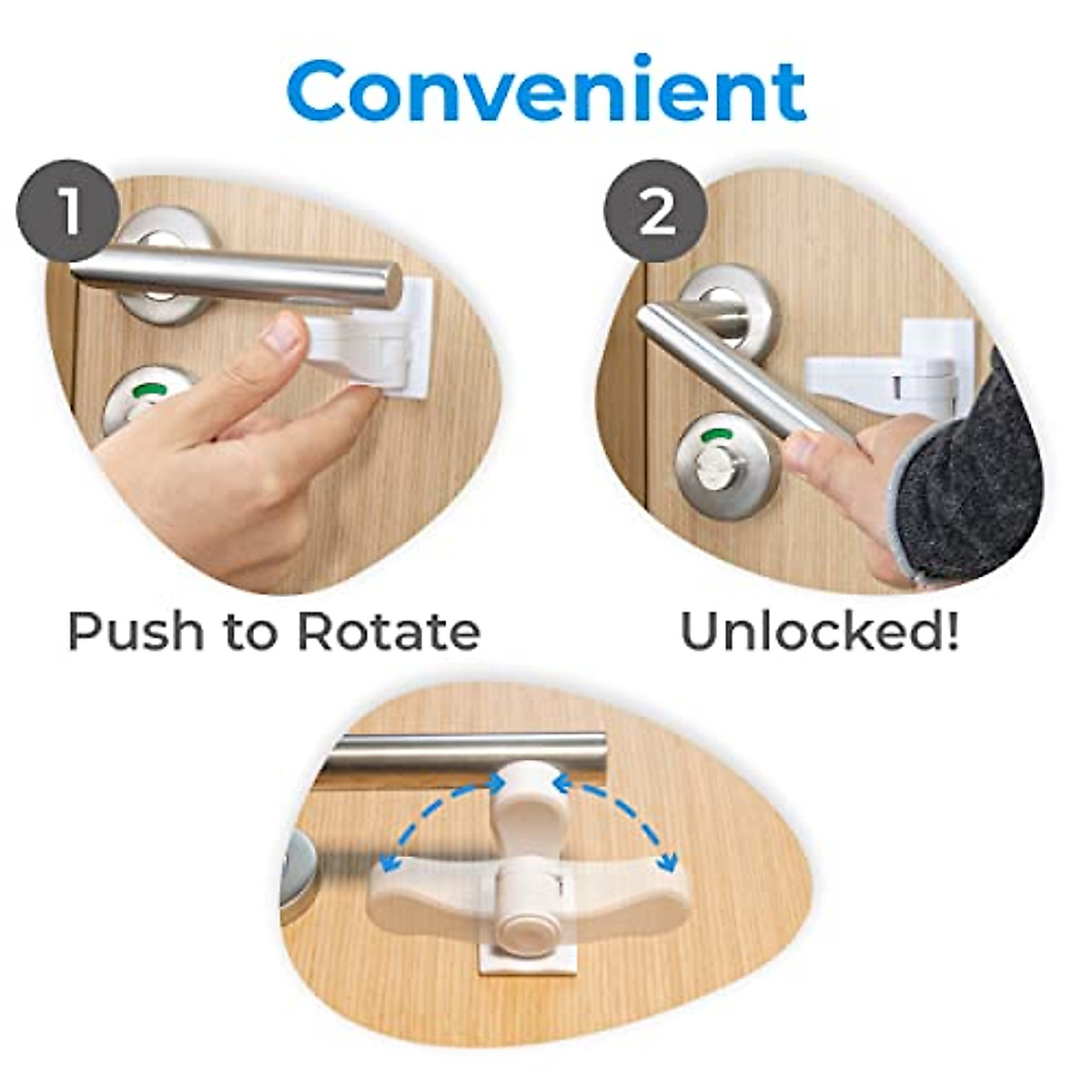 Convenient

1

Push to Rotate

2

Unlocked!