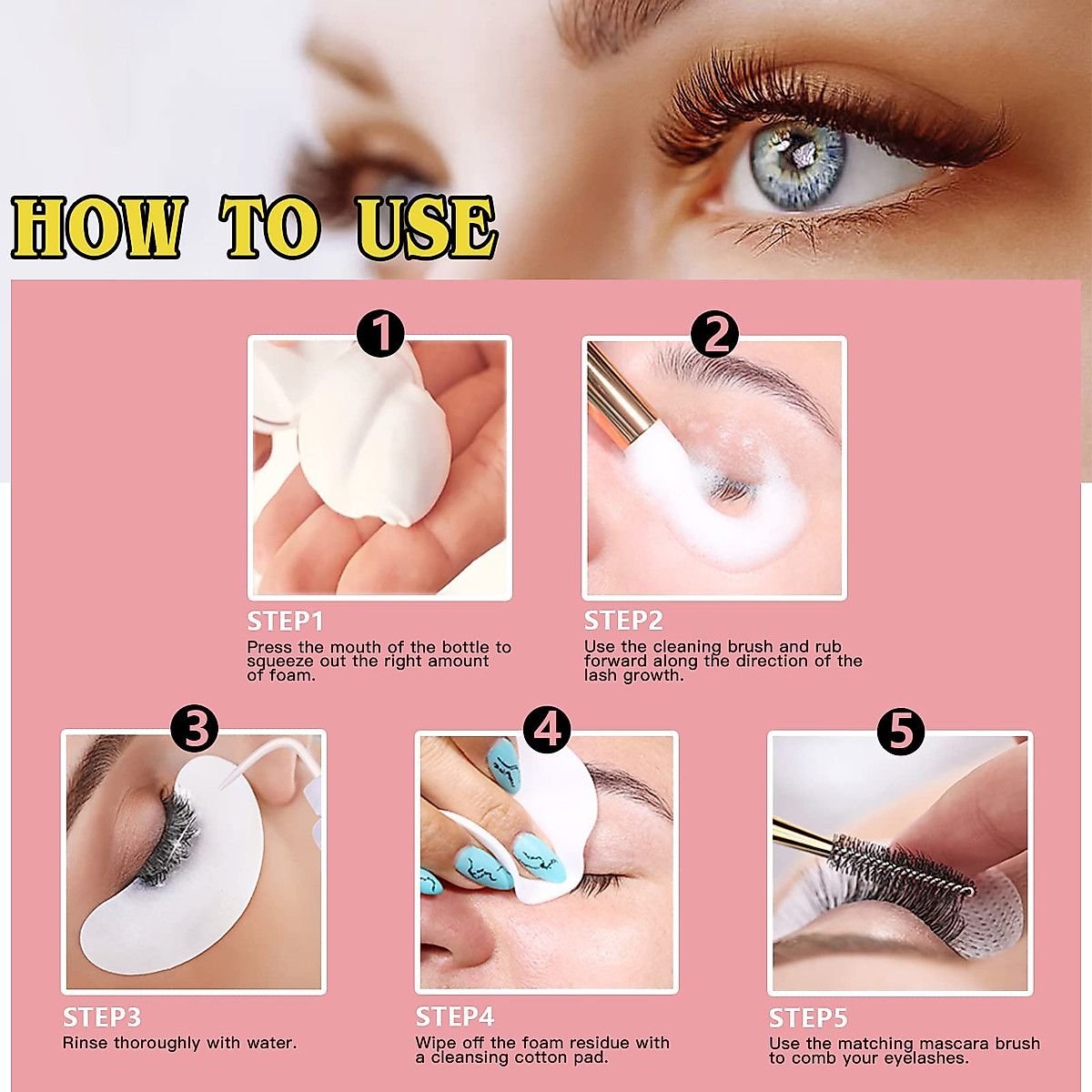 HOW TO USE

1

STEP1
Press the mouth of the bottle to squeeze out the right amount of foam.

2

STEP2
Use the cleaning brush and rub forward along the direction of the lash growth.

3

STEP3
Rinse thoroughly with water.

4

STEP4
Wipe off the foam residue with a cleansing cotton pad.

5

STEP5
Use the matching mascara brush to comb your eyelashes.