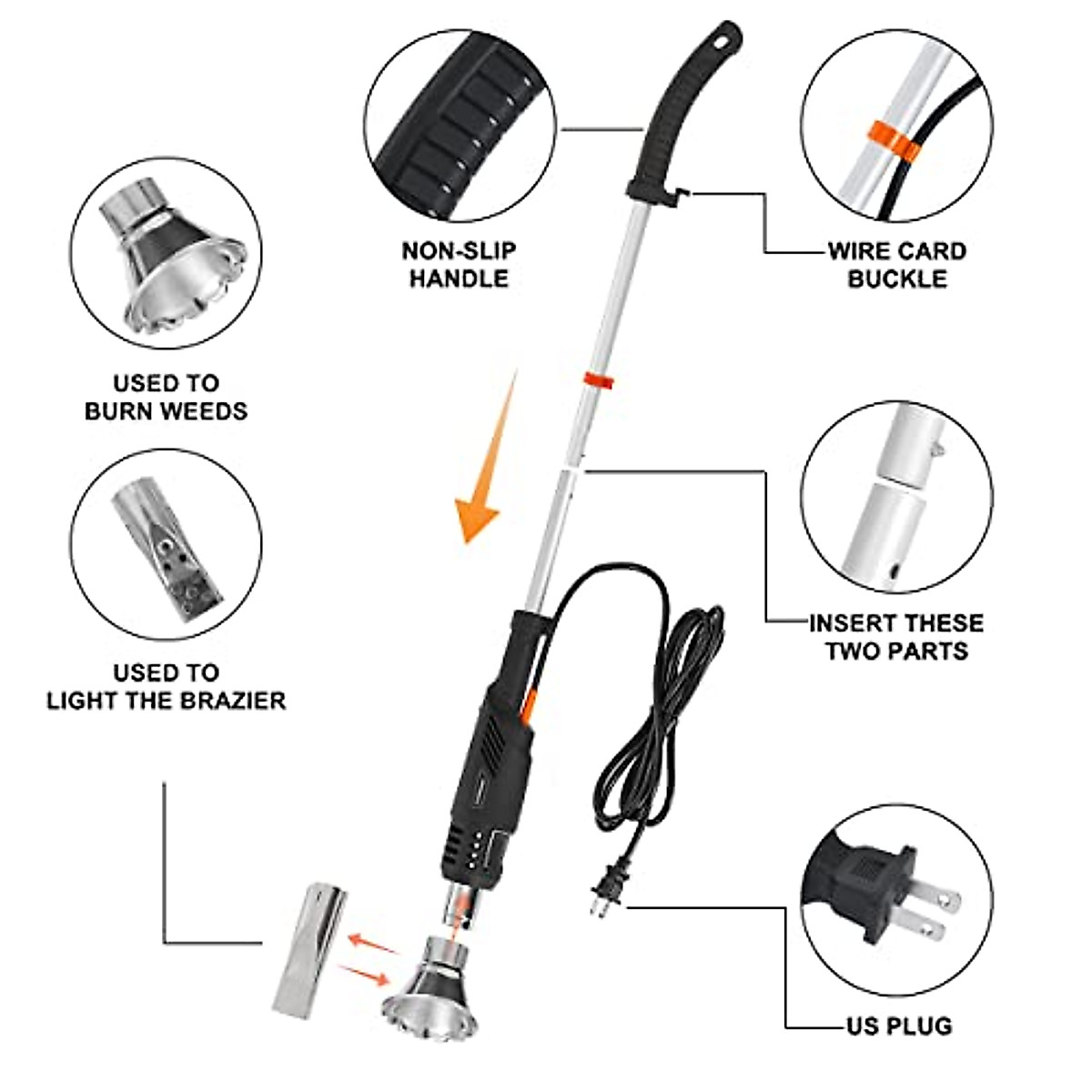 NON-SLIP HANDLE

WIRE CARD BUCKLE

USED TO BURN WEEDS

USED TO LIGHT THE BRAZIER

INSERT THESE TWO PARTS

US PLUG