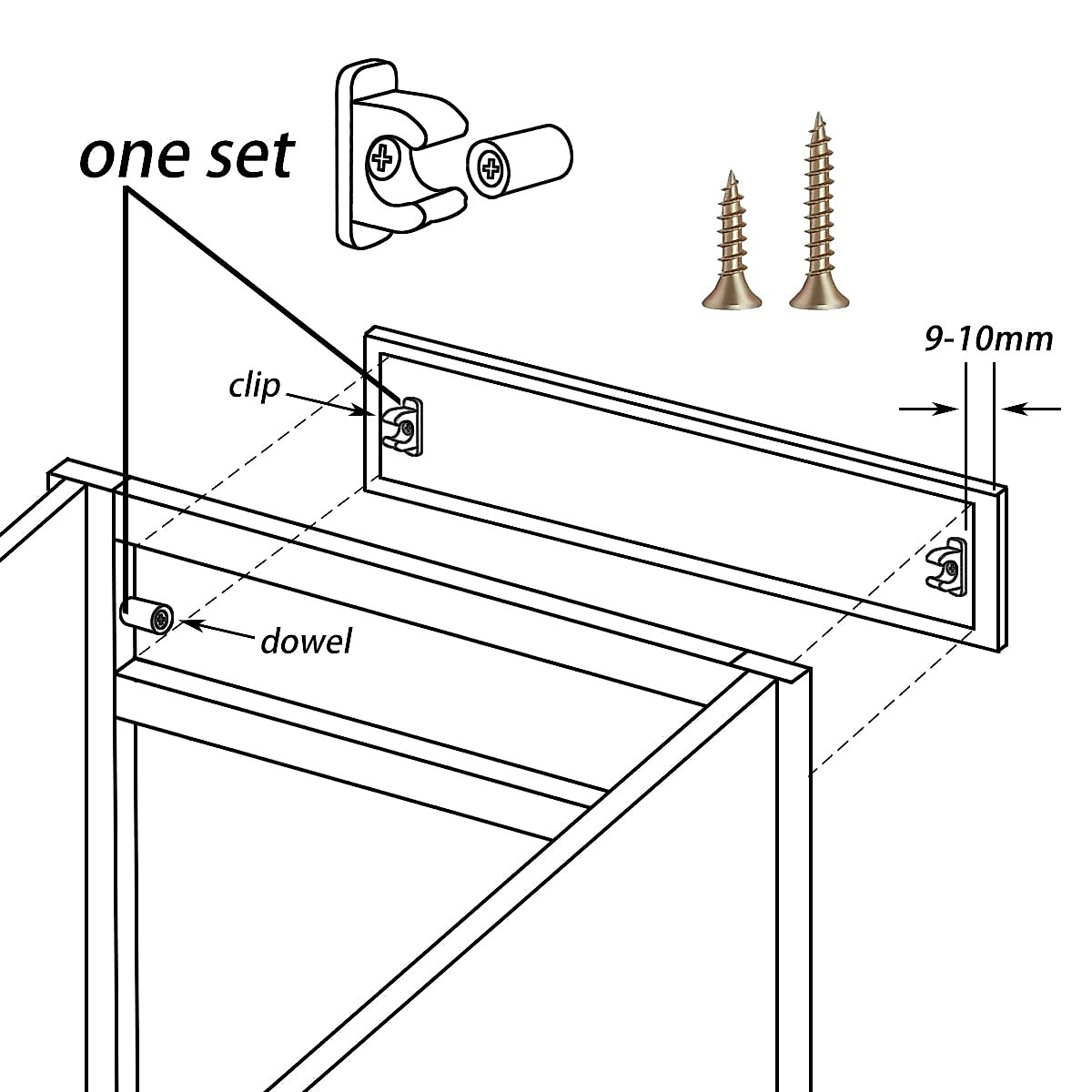 one set

9-10mm

clip

dowel