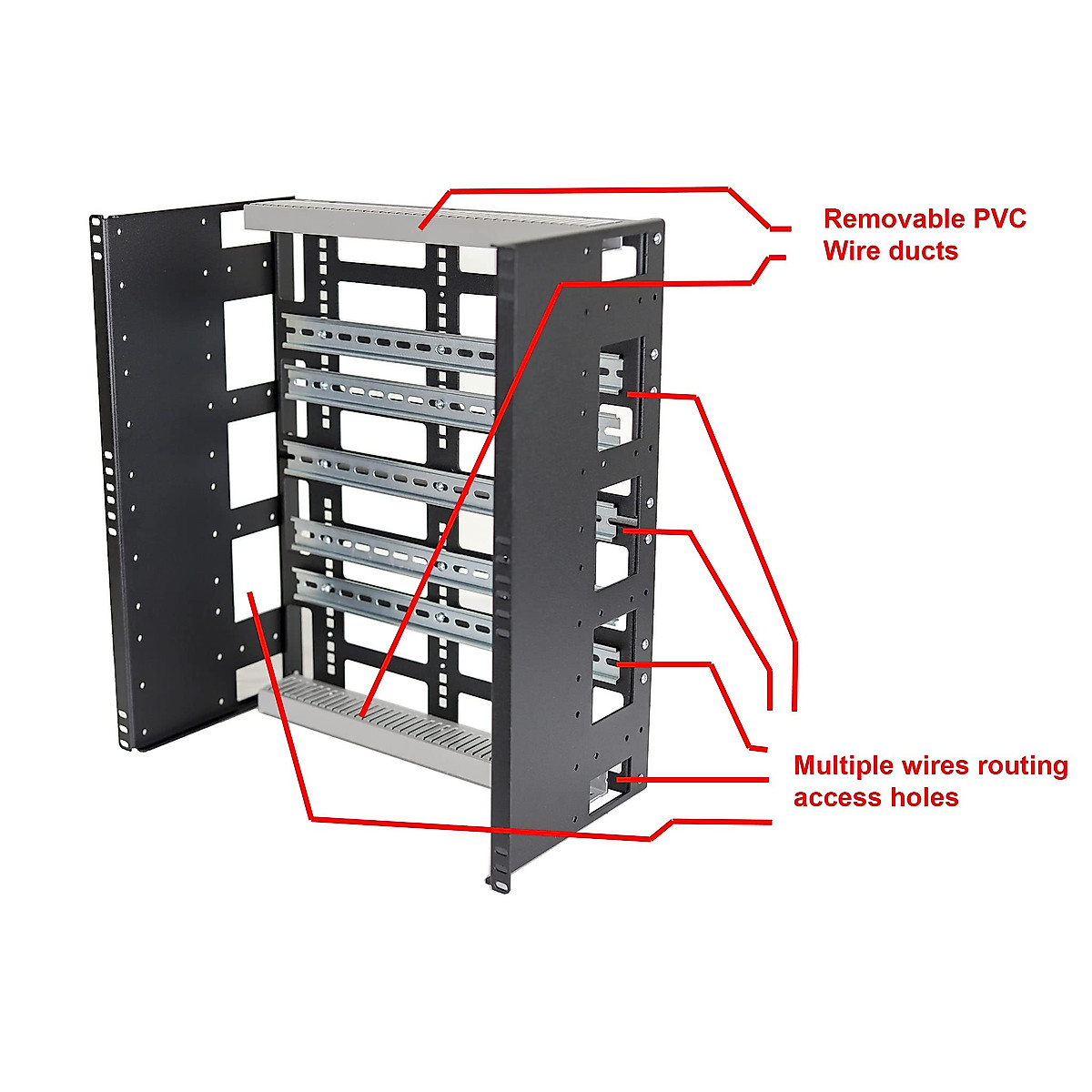 Removable PVC
Wire ducts

Multiple wires routing
access holes