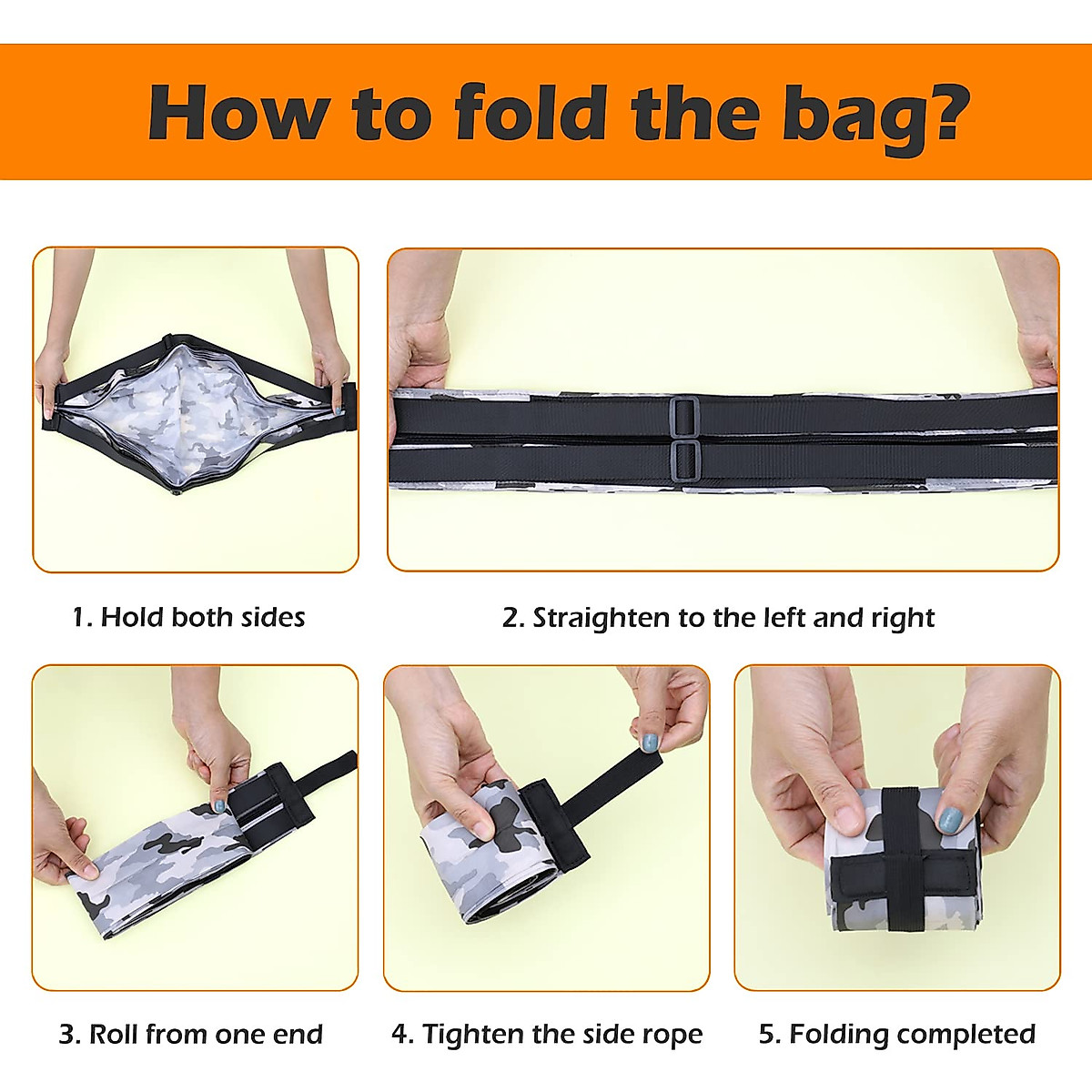 How to fold the bag?

1. Hold both sides

2. Straighten to the left and right

3. Roll from one end

4. Tighten the side rope

5. Folding completed