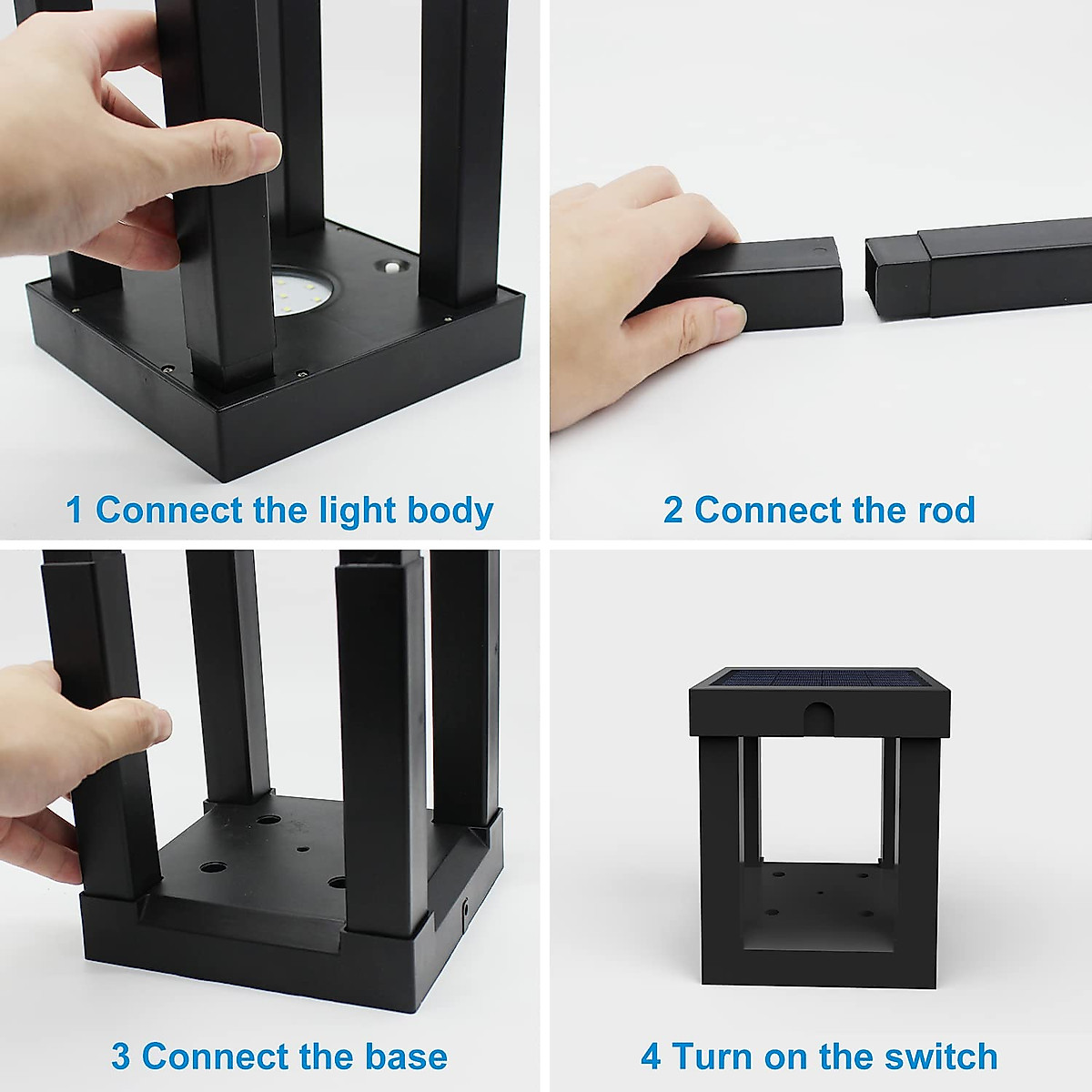 1 Connect the light body

2 Connect the rod

3 Connect the base

4 Turn on the switch