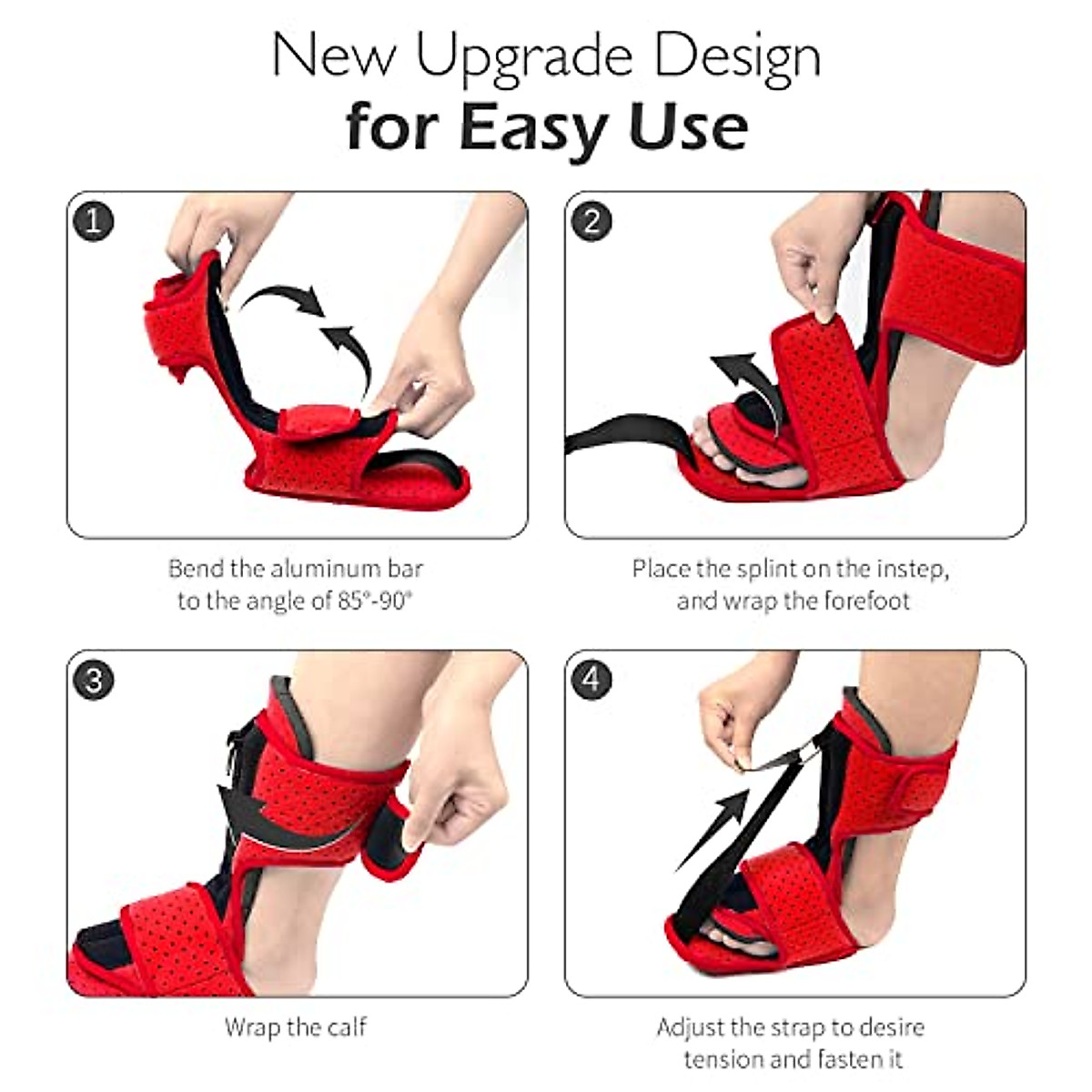 New Upgrade Design
for Easy Use

1

Bend the aluminum bar to the angle of 85°-90°

2

Place the splint on the instep, and wrap the forefoot

3

Wrap the calf

4

Adjust the strap to desire tension and fasten it