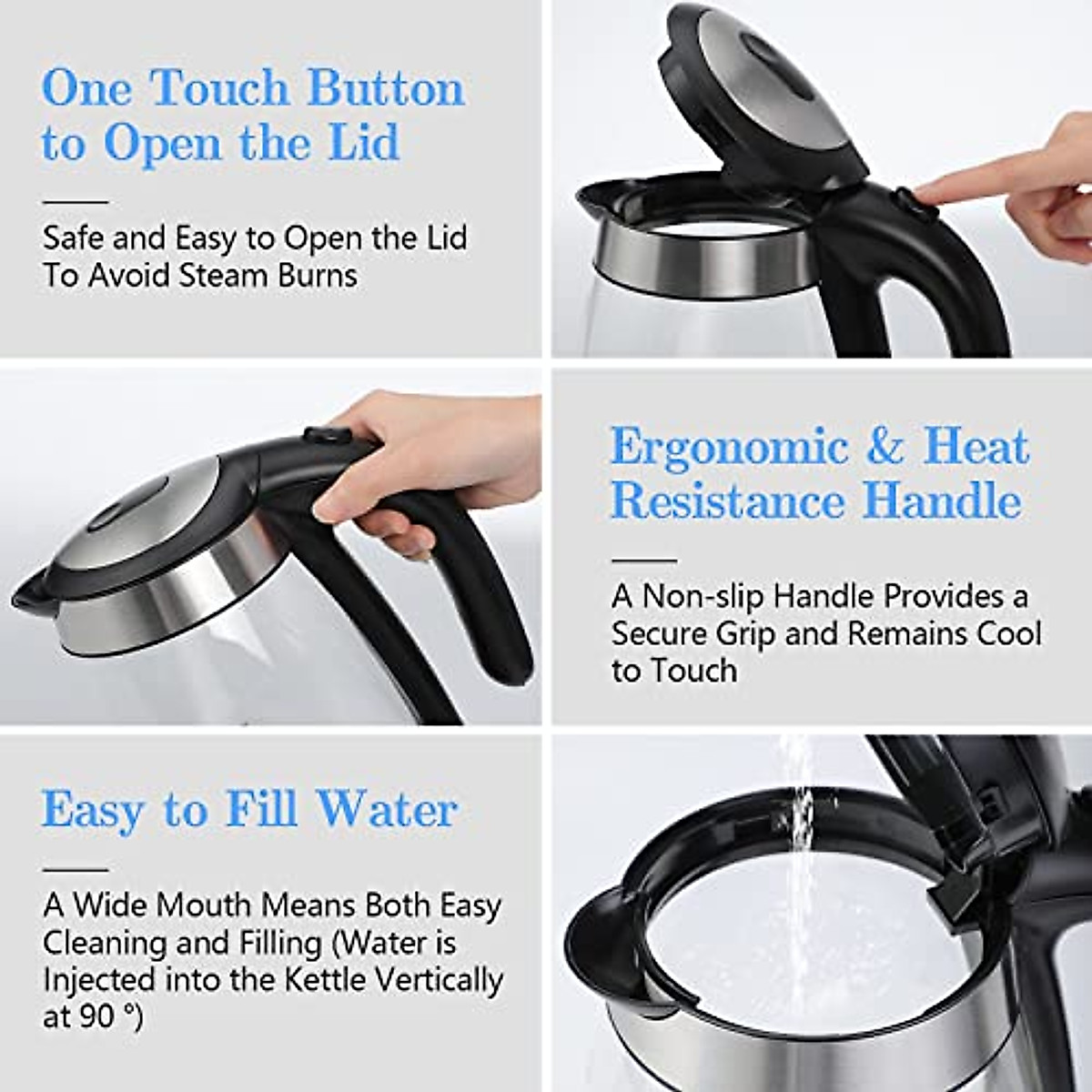 One Touch Button to Open the Lid

Safe and Easy to Open the Lid To Avoid Steam Burns

Ergonomic & Heat Resistance Handle

A Non-slip Handle Provides a Secure Grip and Remains Cool to Touch

Easy to Fill Water

A Wide Mouth Means Both Easy Cleaning and Filling (Water is Injected into the Kettle Vertically at 90 °)