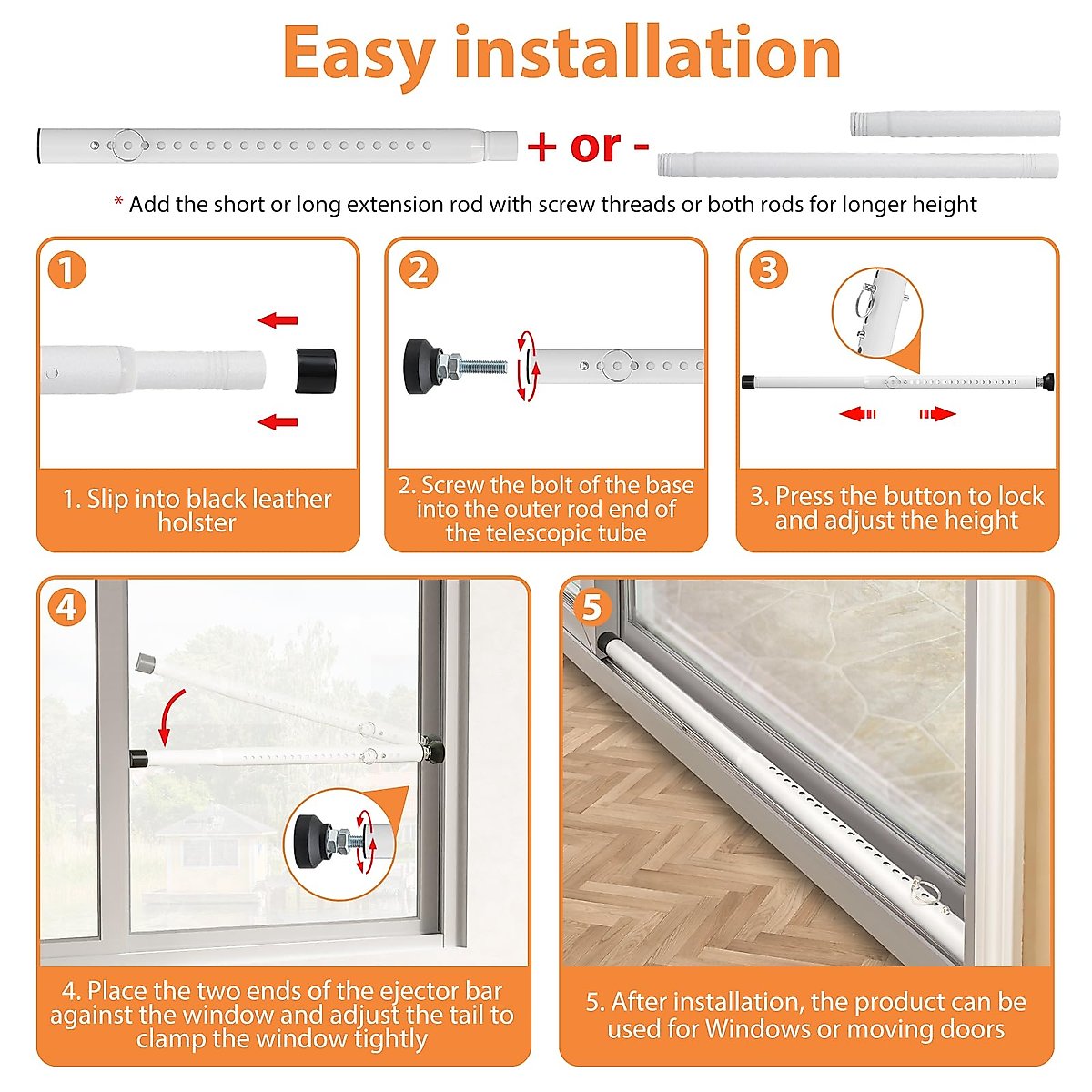 Easy installation

+ or -

* Add the short or long extension rod with screw threads or both rods for longer height

1

1. Slip into black leather holster

2

2. Screw the bolt of the base into the outer rod end of the telescopic tube

3

3. Press the button to lock and adjust the height

4

4. Place the two ends of the ejector bar against the window and adjust the tail to clamp the window tightly

5

5. After installation, the product can be used for Windows or moving doors