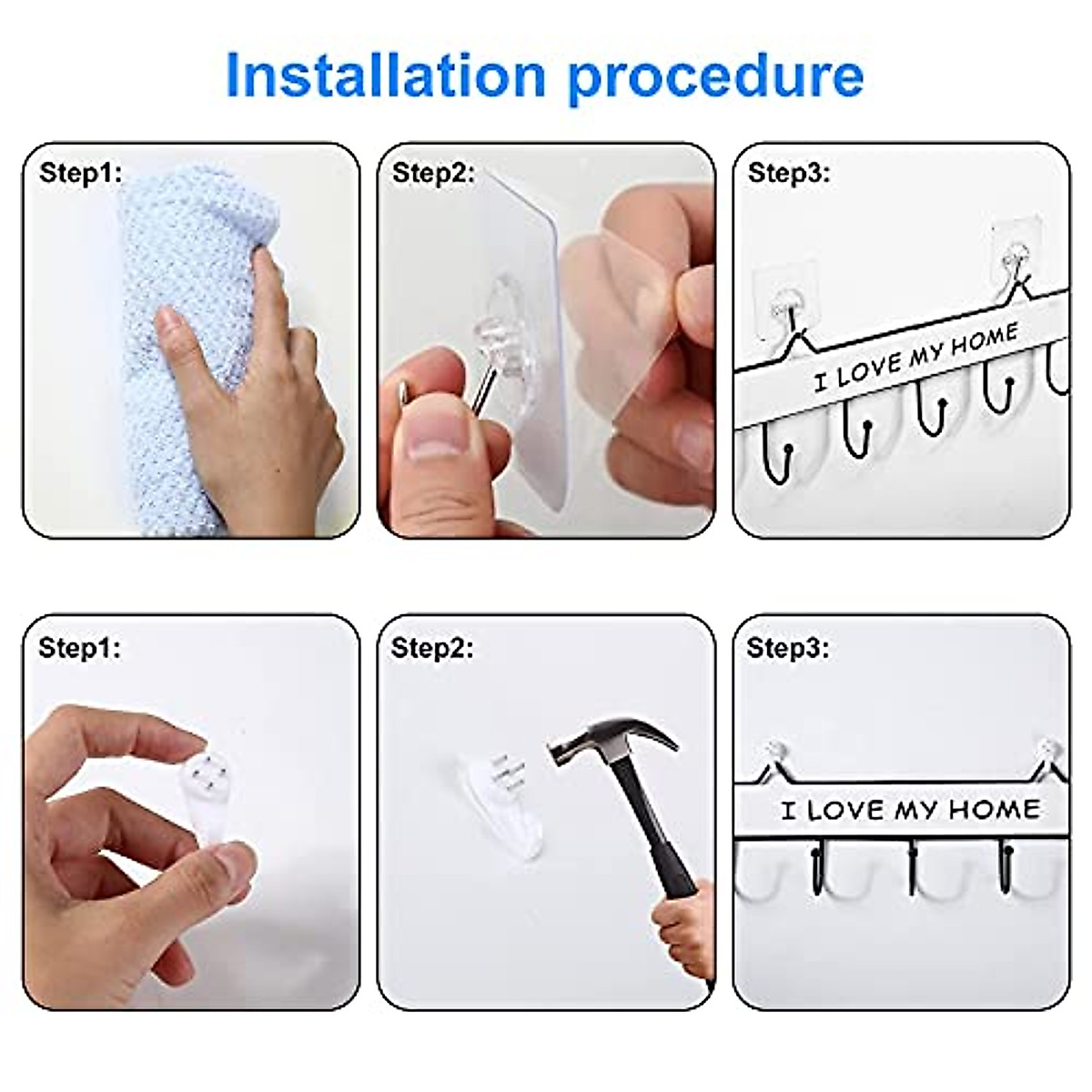 Installation procedure

Step1:

Step2:

Step3:

I LOVE MY HOME

Step1:

Step2:

Step3:

I LOVE MY HOME