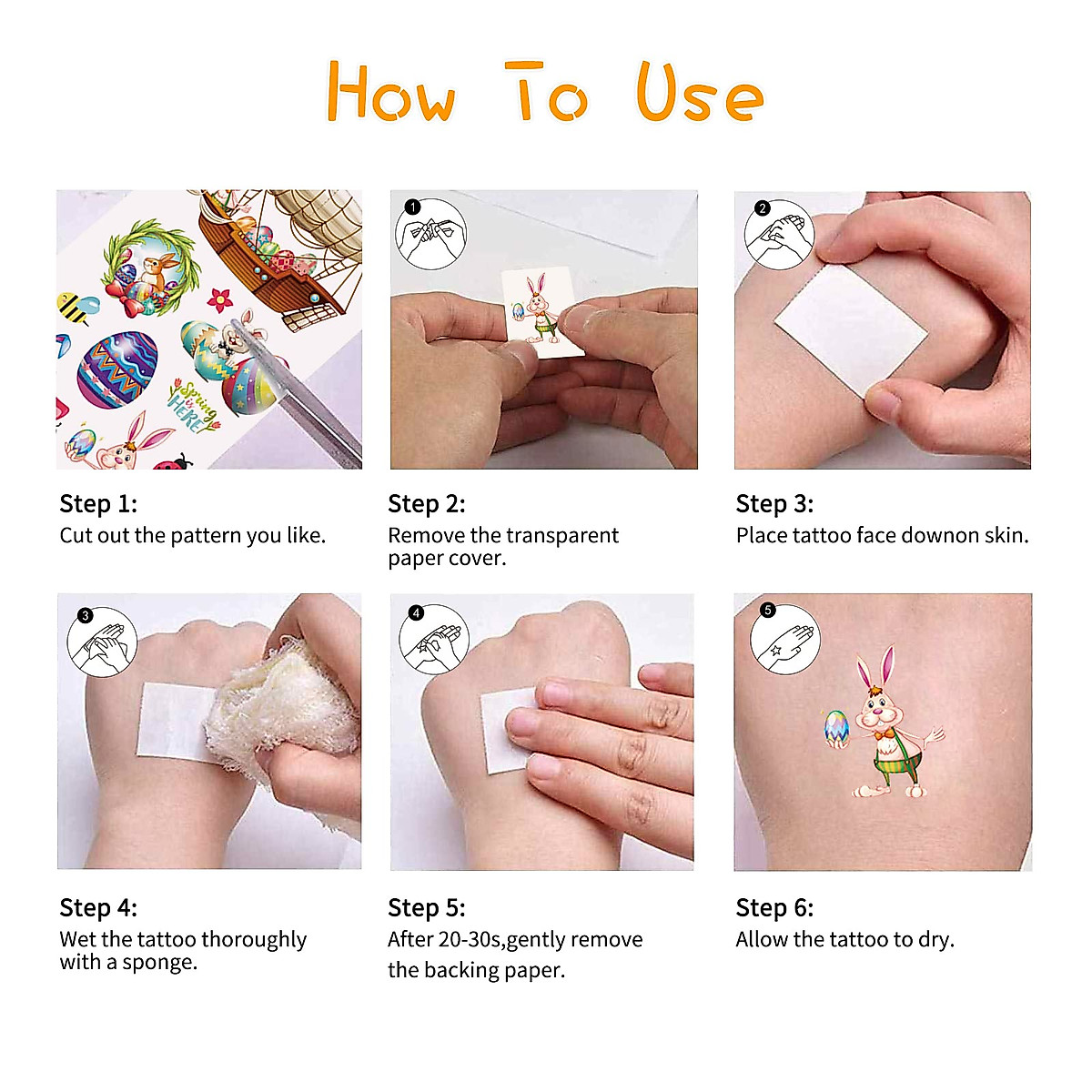 How To Use

Spring is HERE!

1

2

Step 1:
Cut out the pattern you like.

Step 2:
Remove the transparent paper cover.

Step 3:
Place tattoo face downon skin.

3

4

5

Step 4:
Wet the tattoo thoroughly with a sponge.

Step 5:
After 20-30s,gently remove the backing paper.

Step 6:
Allow the tattoo to dry.