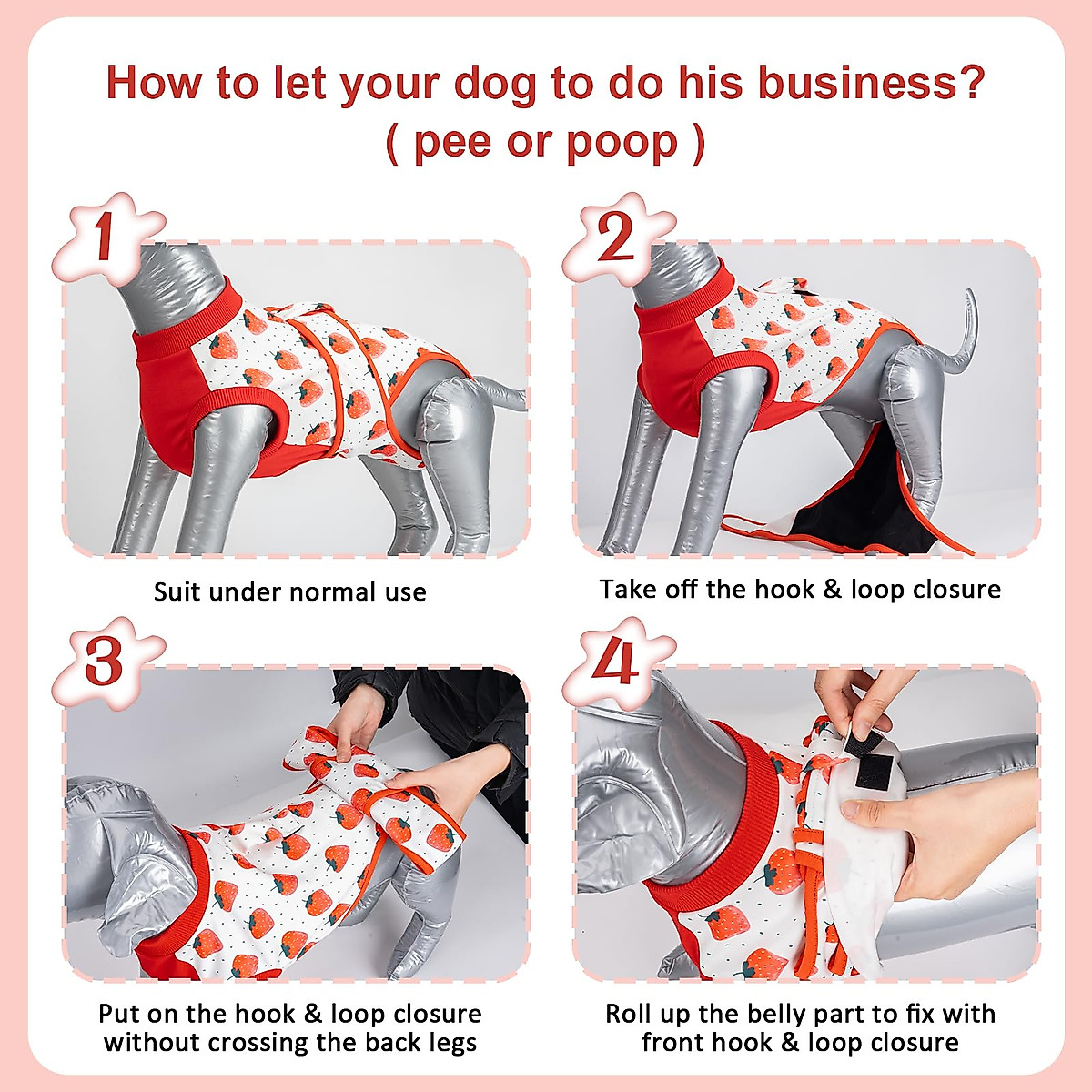 How to let your dog to do his business?
( pee or poop )

1

Suit under normal use

2

Take off the hook & loop closure

3

Put on the hook & loop closure without crossing the back legs

4

Roll up the belly part to fix with front hook & loop closure