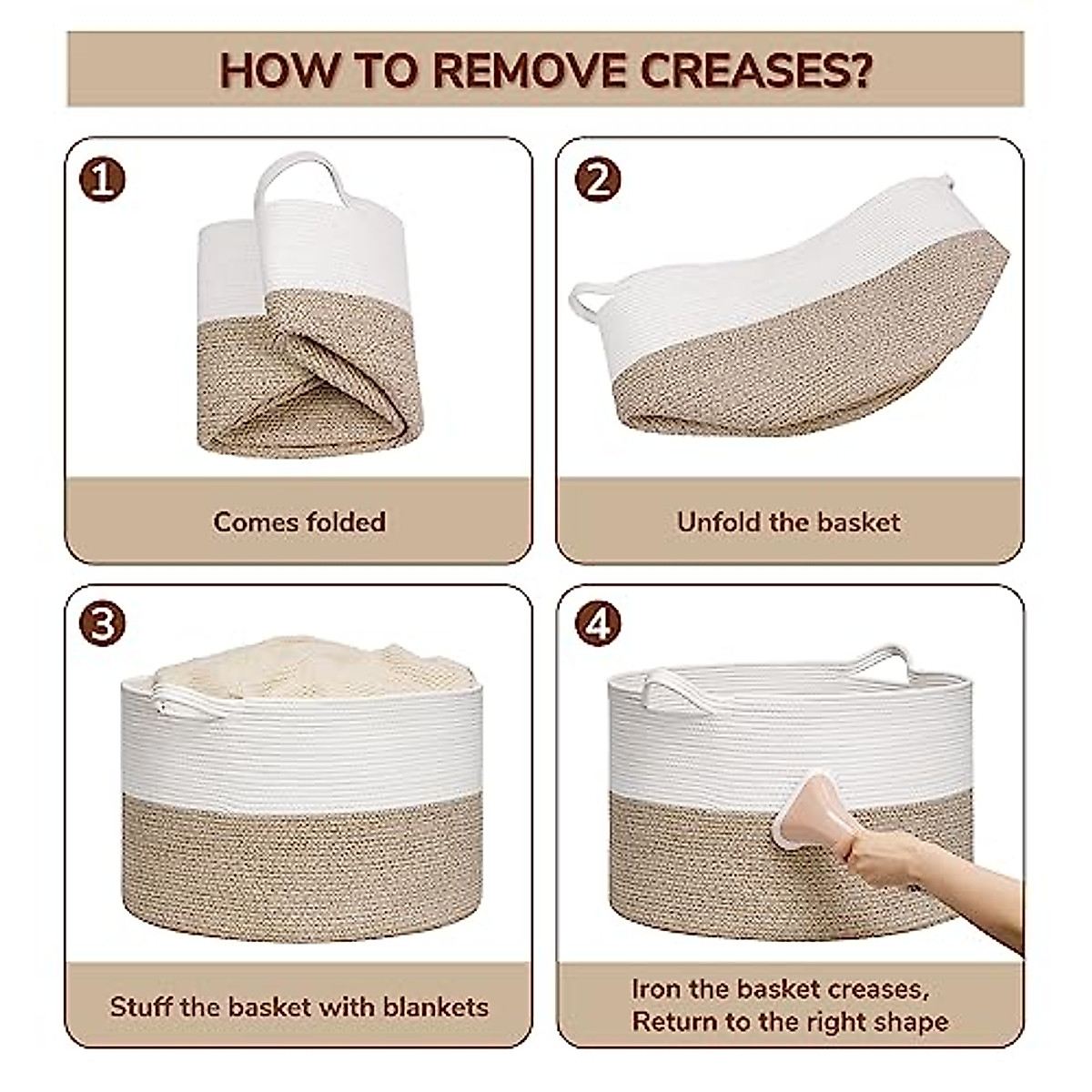 HOW TO REMOVE CREASES?

1

Comes folded

2

Unfold the basket

3

Stuff the basket with blankets

4

Iron the basket creases, Return to the right shape