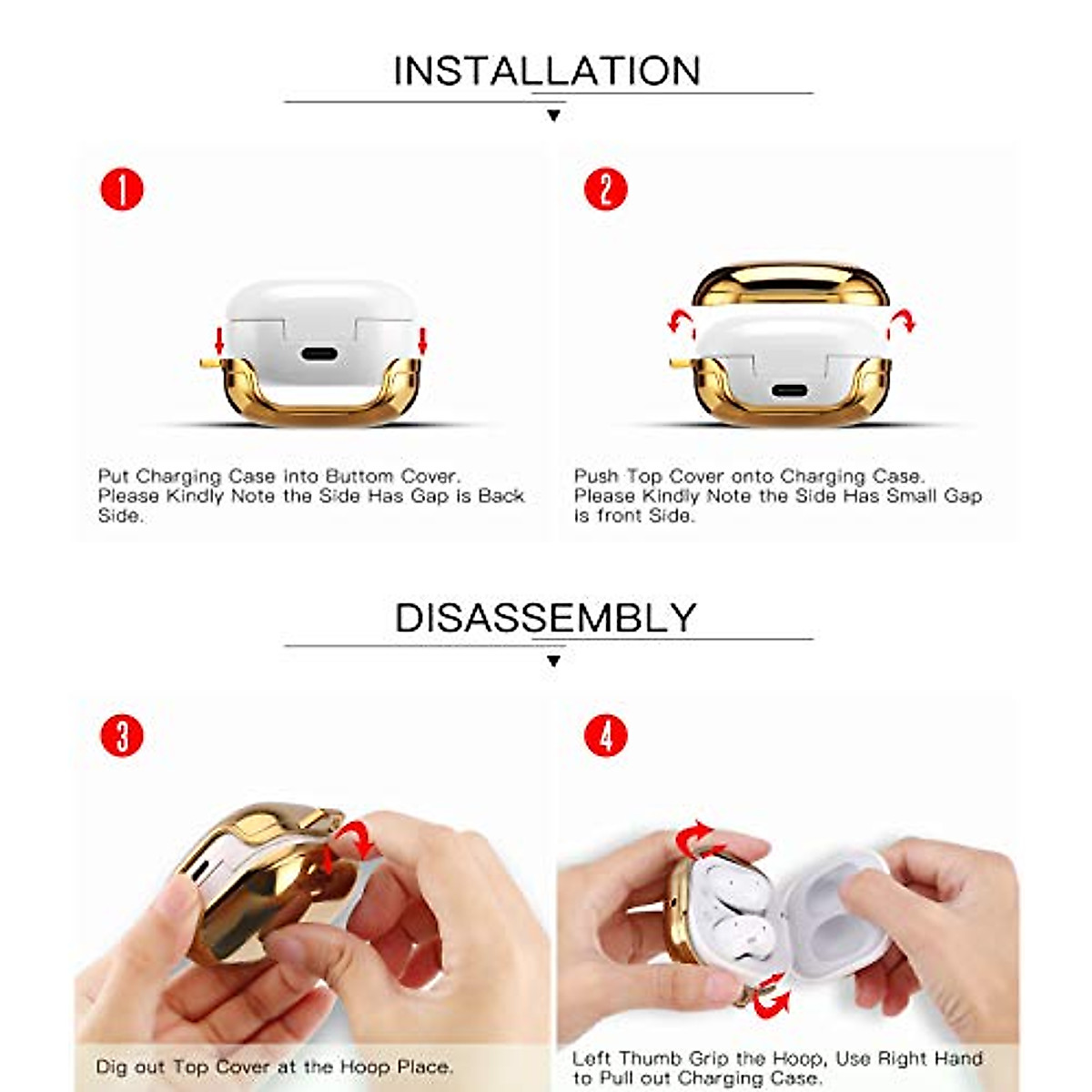 INSTALLATION

1

Put Charging Case into Buttom Cover. Please Kindly Note the Side Has Gap is Back Side.

2

Push Top Cover onto Charging Case. Please Kindly Note the Side Has Small Gap is front Side.

DISASSEMBLY

3

Dig out Top Cover at the Hoop Place.

4

Left Thumb Grip the Hoop, Use Right Hand to Pull out Charging Case.