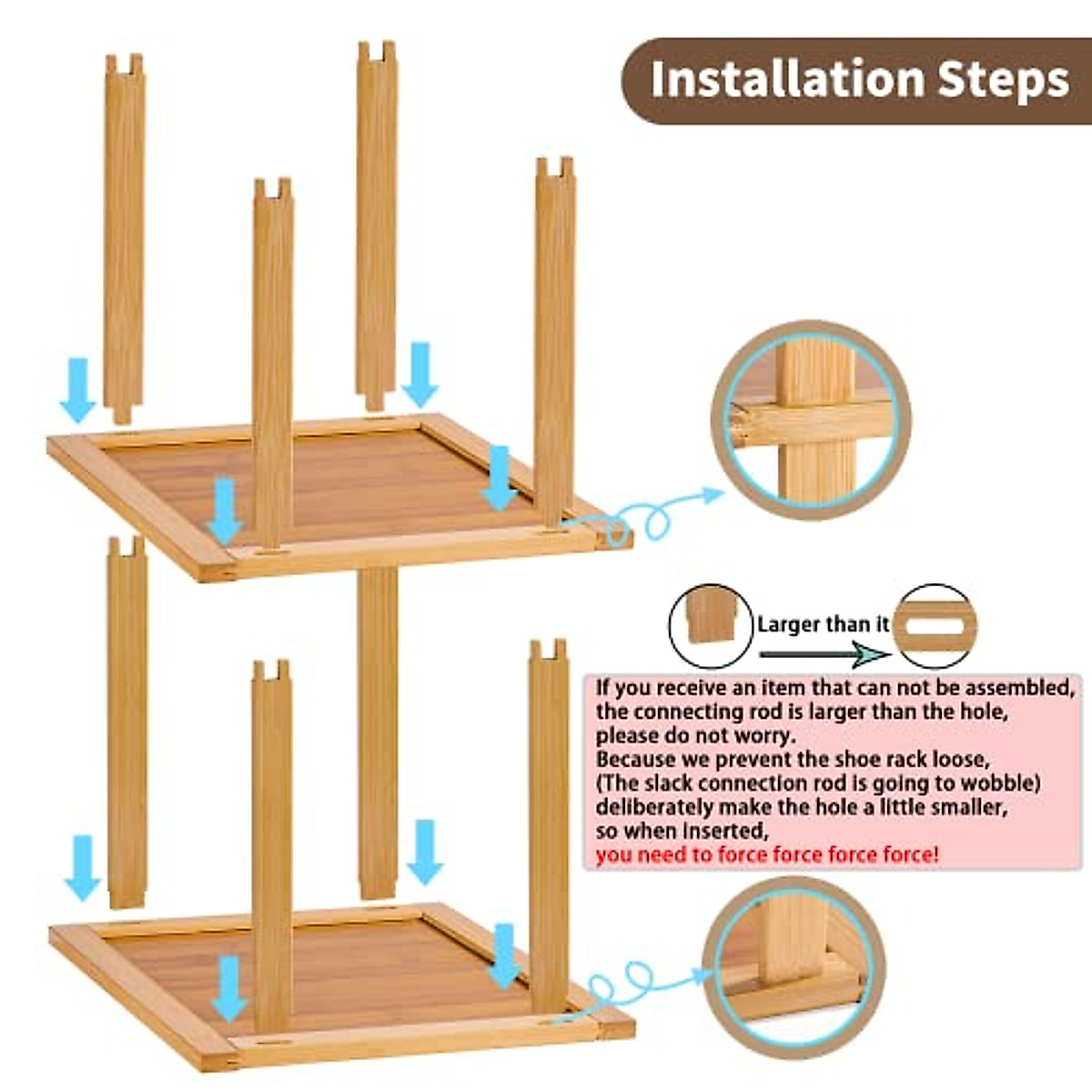 Installation Steps

Larger than it

If you receive an item that can not be assembled, the connecting rod is larger than the hole, please do not worry.
Because we prevent the shoe rack loose, (The slack connection rod is going to wobble) deliberately make the hole a little smaller, so when inserted,
you need to force force force force!