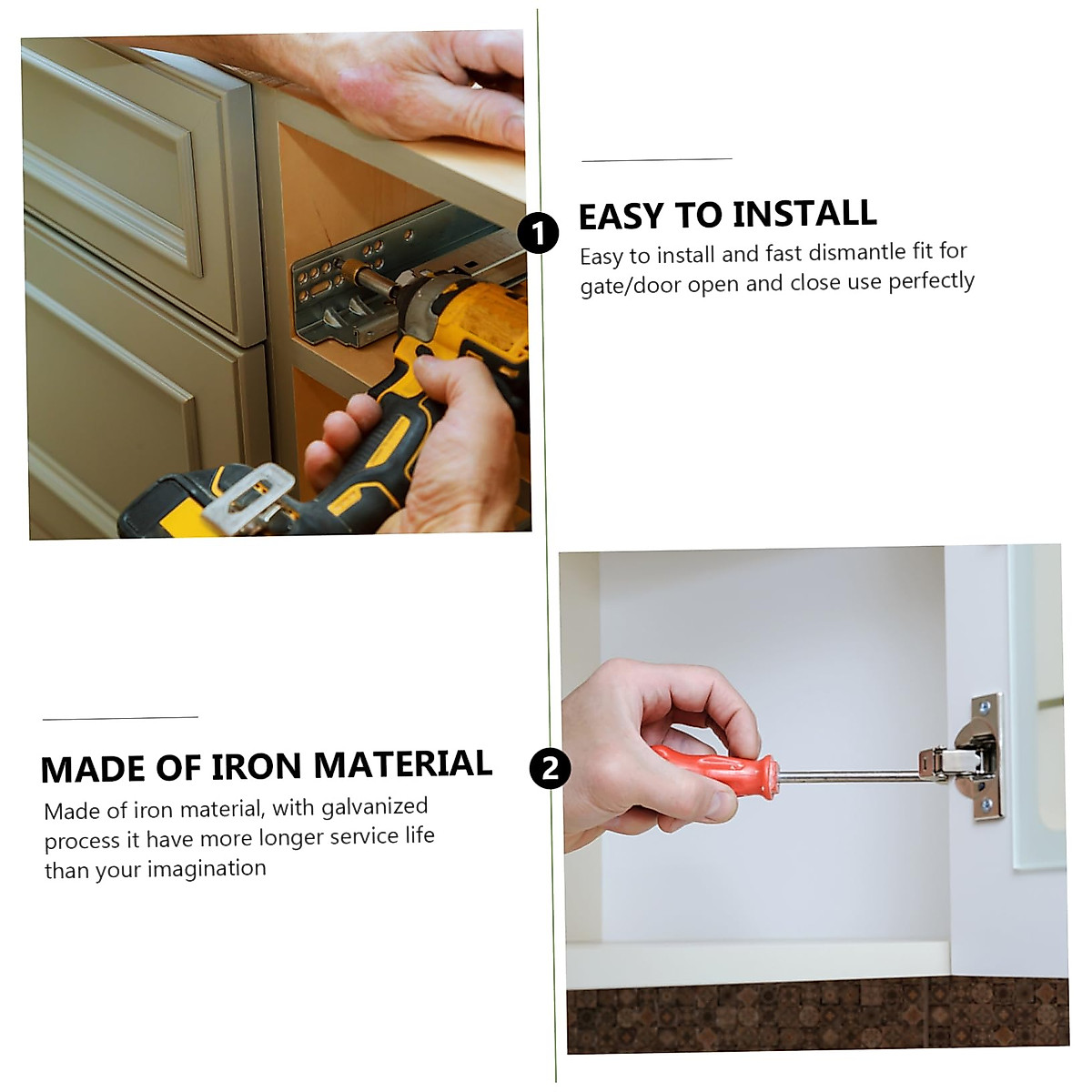 1

EASY TO INSTALL

Easy to install and fast dismantle fit for gate/door open and close use perfectly

MADE OF IRON MATERIAL

Made of iron material, with galvanized process it have more longer service life than your imagination

2