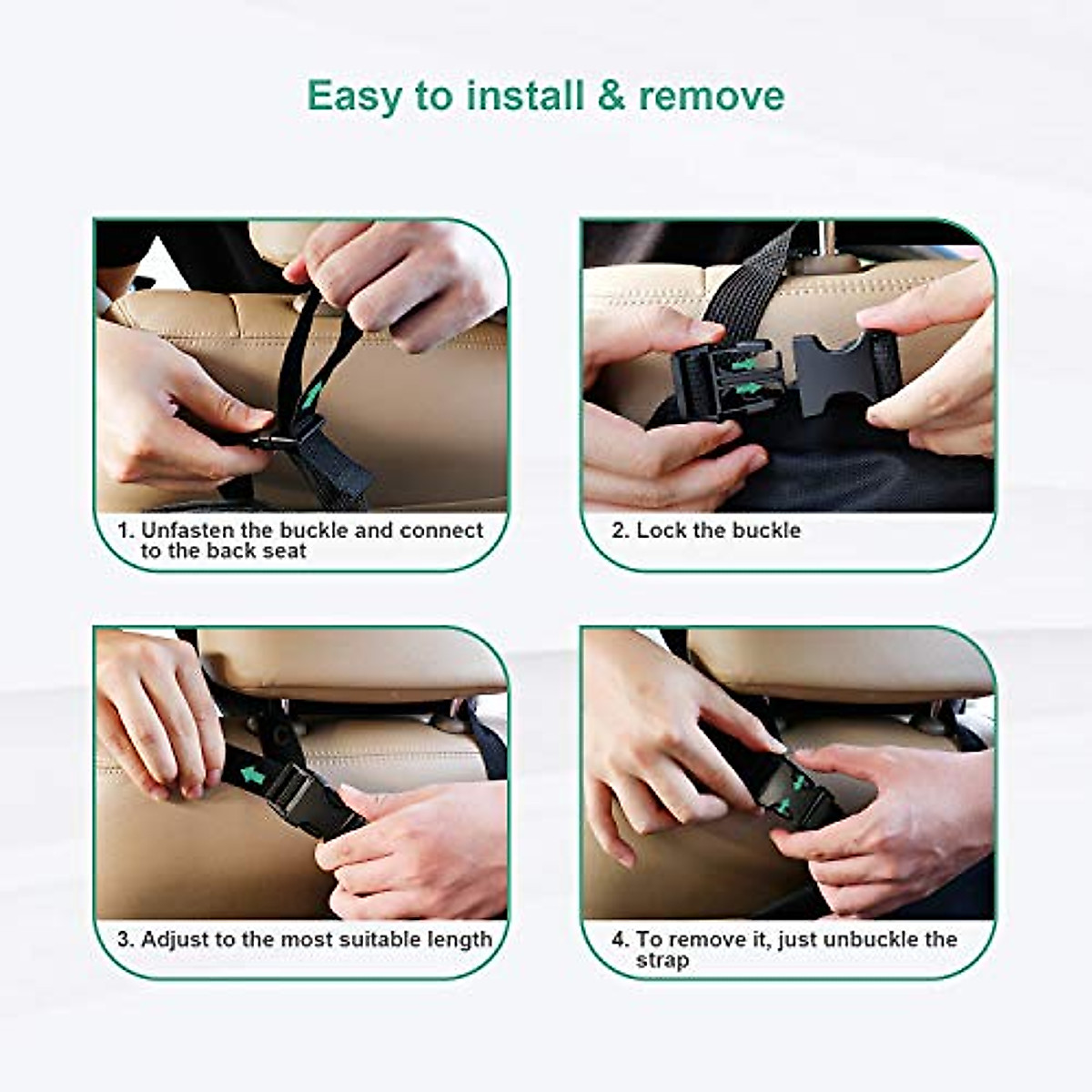 Easy to install & remove

1. Unfasten the buckle and connect to the back seat

2. Lock the buckle

3. Adjust to the most suitable length

4. To remove it, just unbuckle the strap