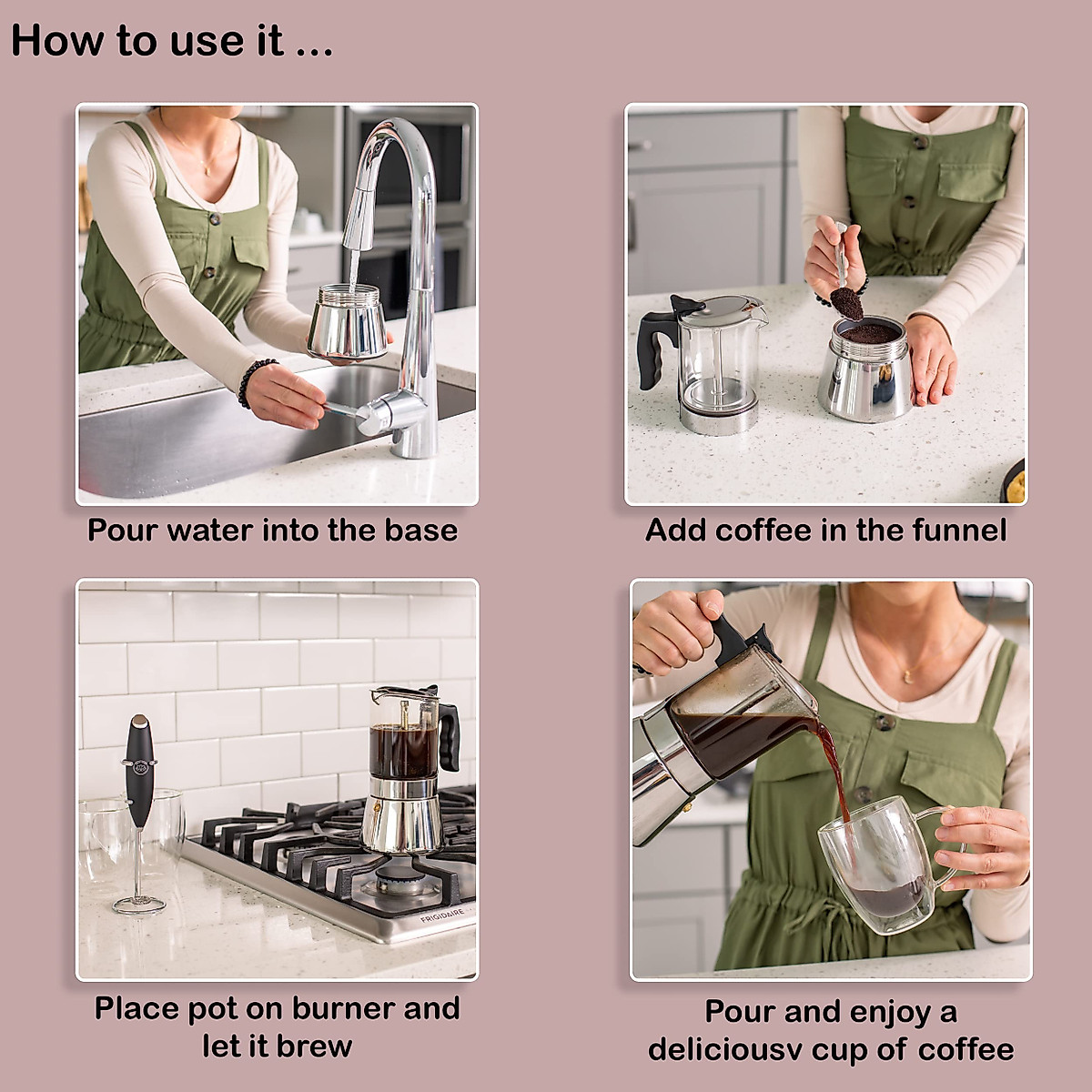 How to use it ...

Pour water into the base

Add coffee in the funnel

FRIGIDAIRE

Place pot on burner and let it brew

Pour and enjoy a deliciousv cup of coffee