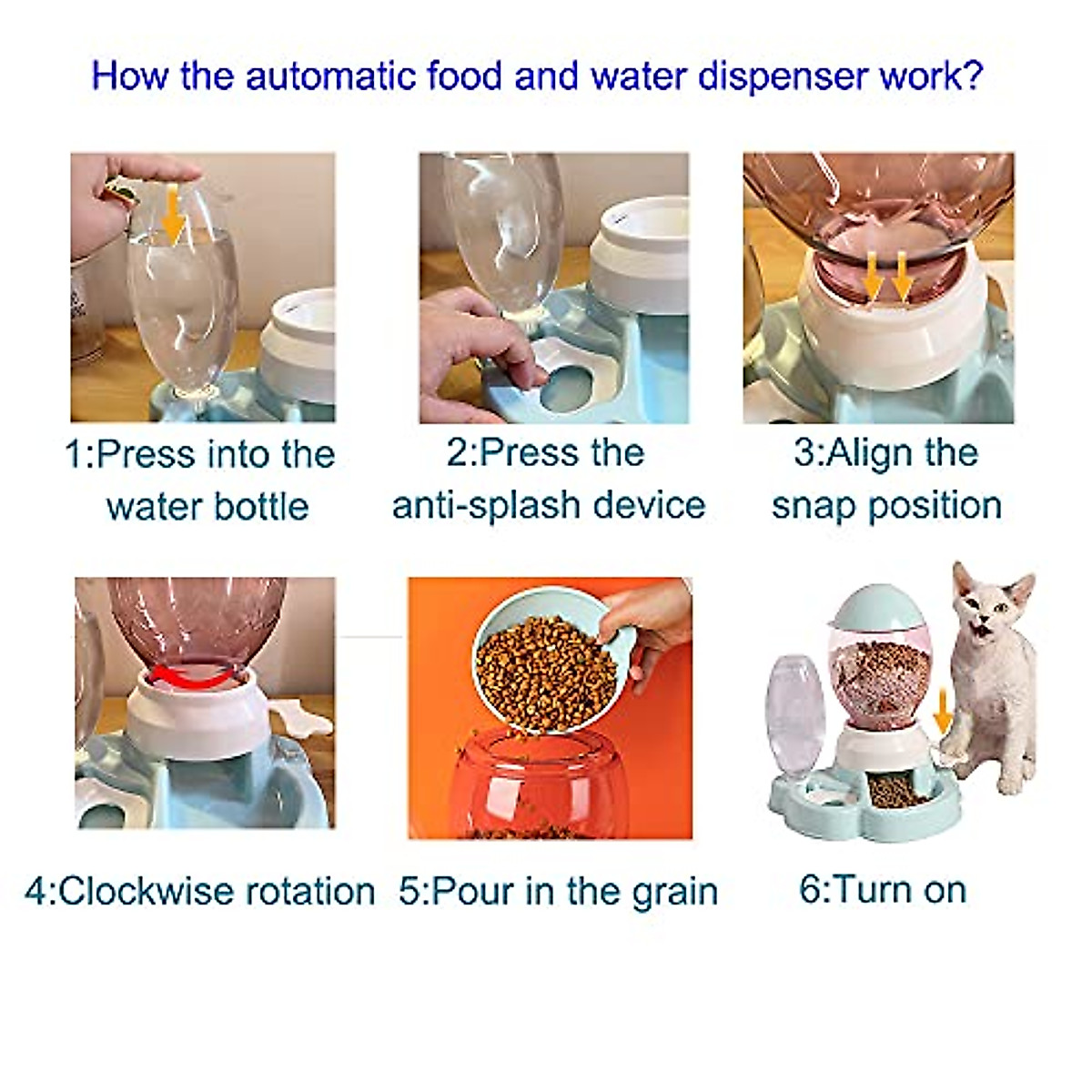 How the automatic food and water dispenser work?

1:Press into the water bottle

2:Press the anti-splash device

3:Align the snap position

4:Clockwise rotation

5:Pour in the grain

6:Turn on