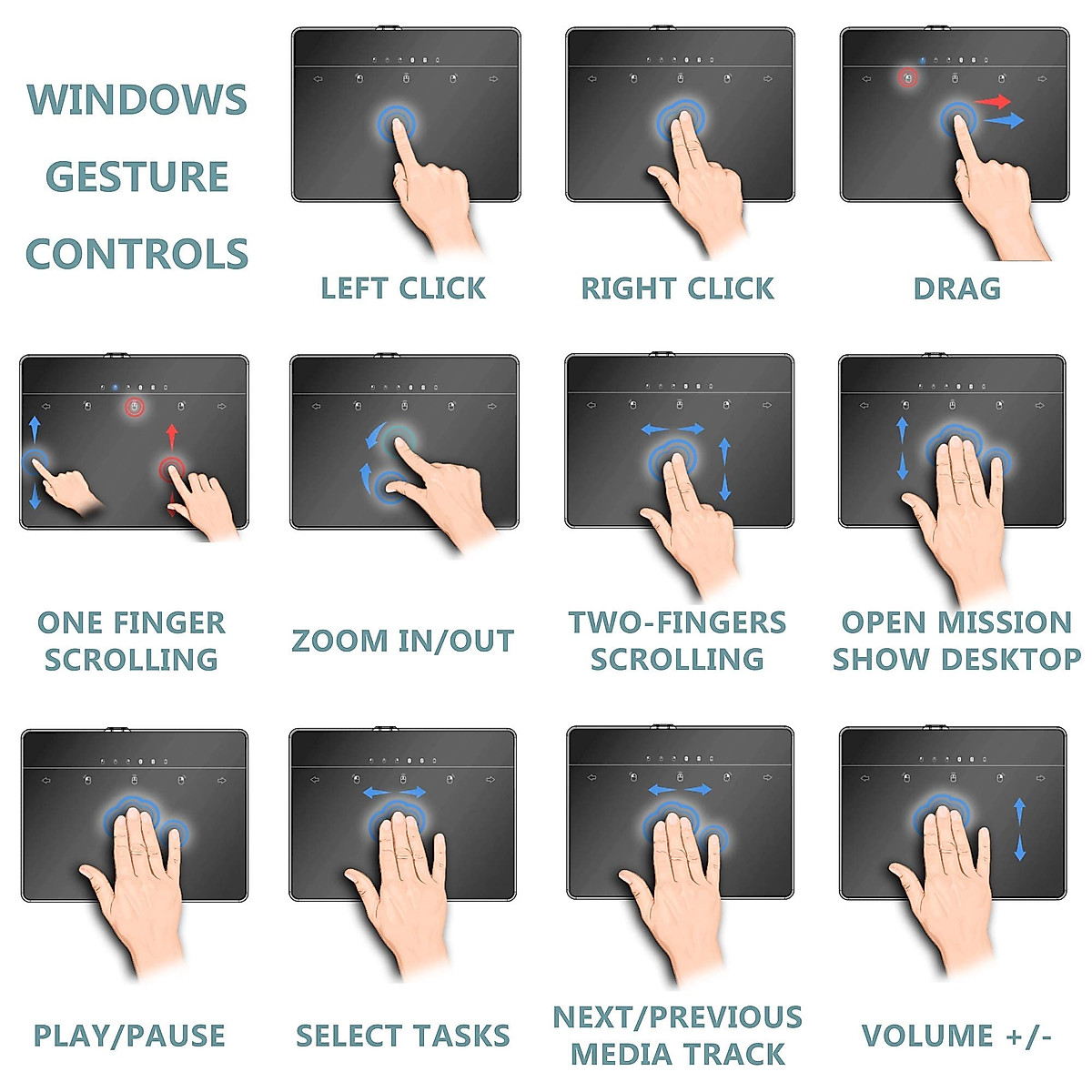 WINDOWS
GESTURE
CONTROLS

LEFT CLICK

RIGHT CLICK

DRAG

ONE FINGER SCROLLING

ZOOM IN/OUT

TWO-FINGERS SCROLLING

OPEN MISSION SHOW DESKTOP

PLAY/PAUSE

SELECT TASKS

NEXT/PREVIOUS MEDIA TRACK

VOLUME +/-