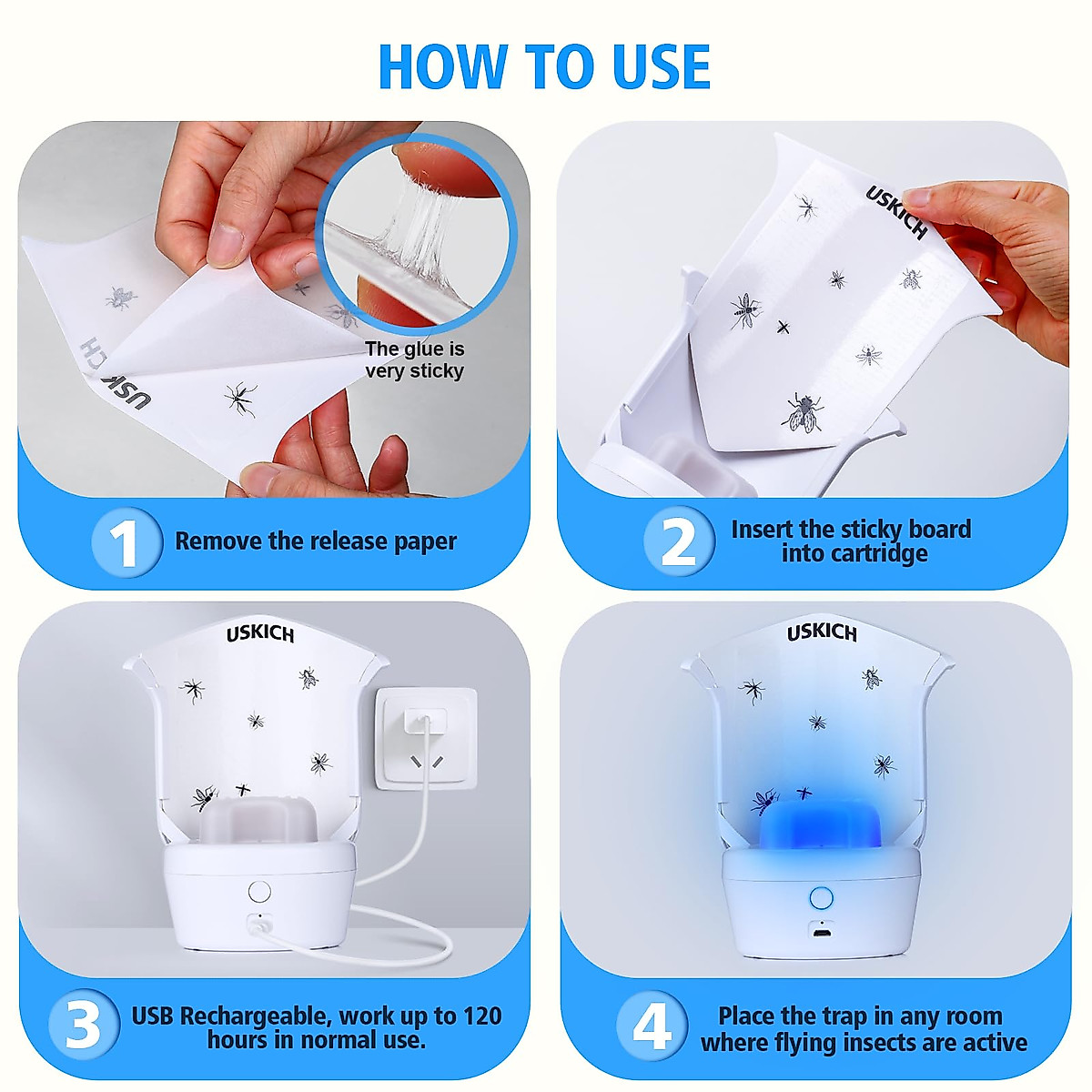 HOW TO USE

USKICH

The glue is very sticky

1 Remove the release paper

USKICH

2 Insert the sticky board into cartridge

USKICH

3 USB Rechargeable, work up to 120 hours in normal use.

USKICH

4 Place the trap in any room where flying insects are active