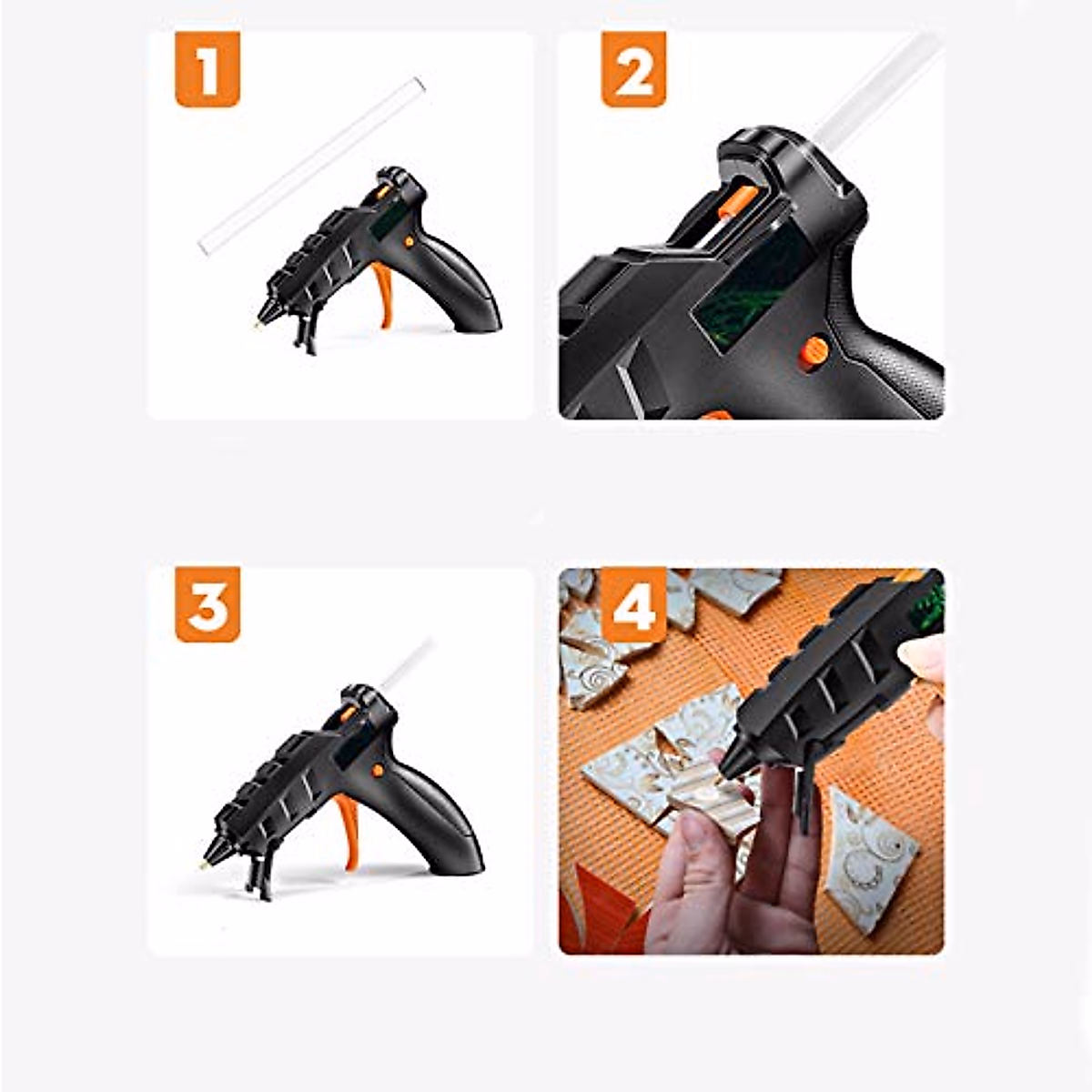 1

2

3

4