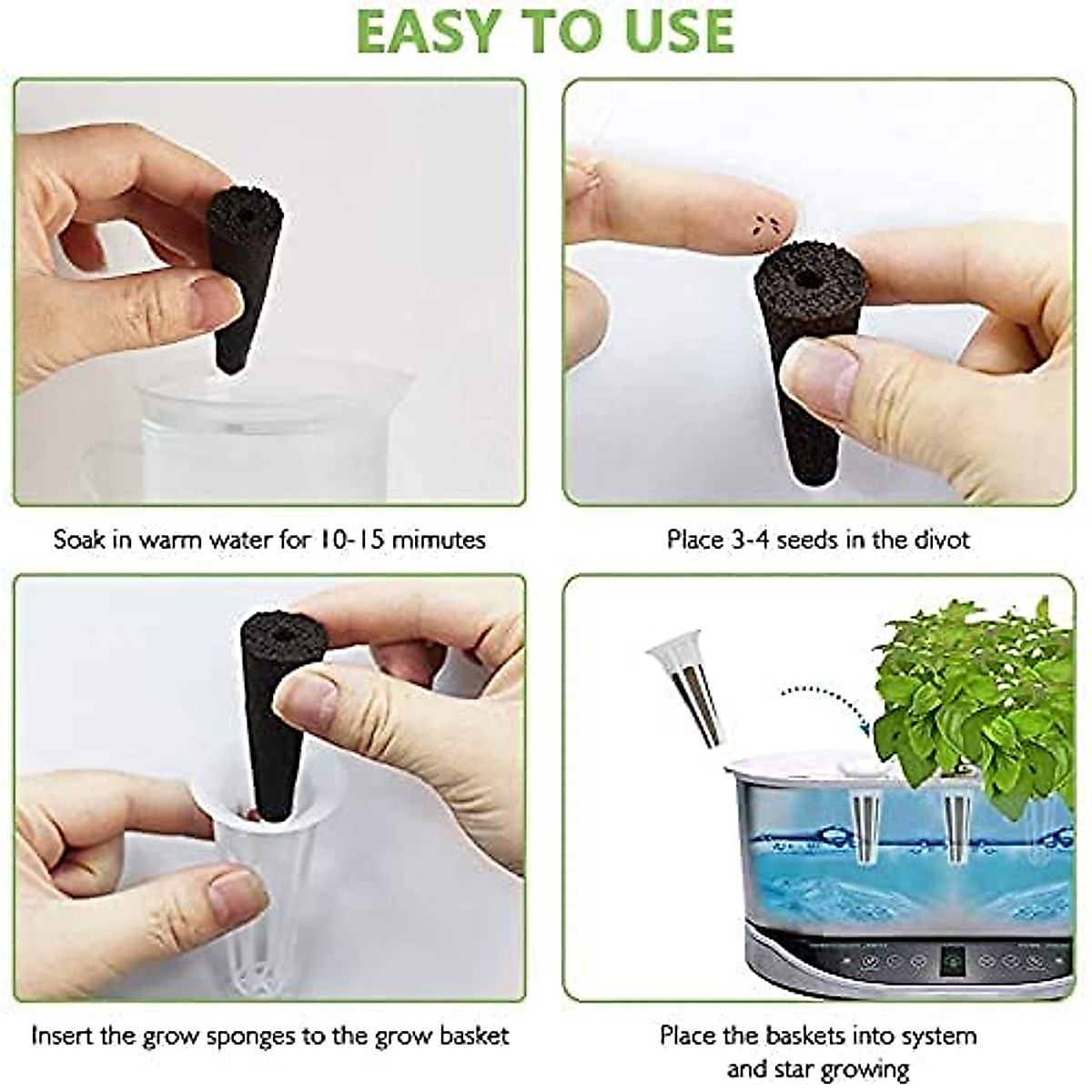 EASY TO USE

Soak in warm water for 10-15 mimutes

Place 3-4 seeds in the divot

Insert the grow sponges to the grow basket

Place the baskets into system and star growing