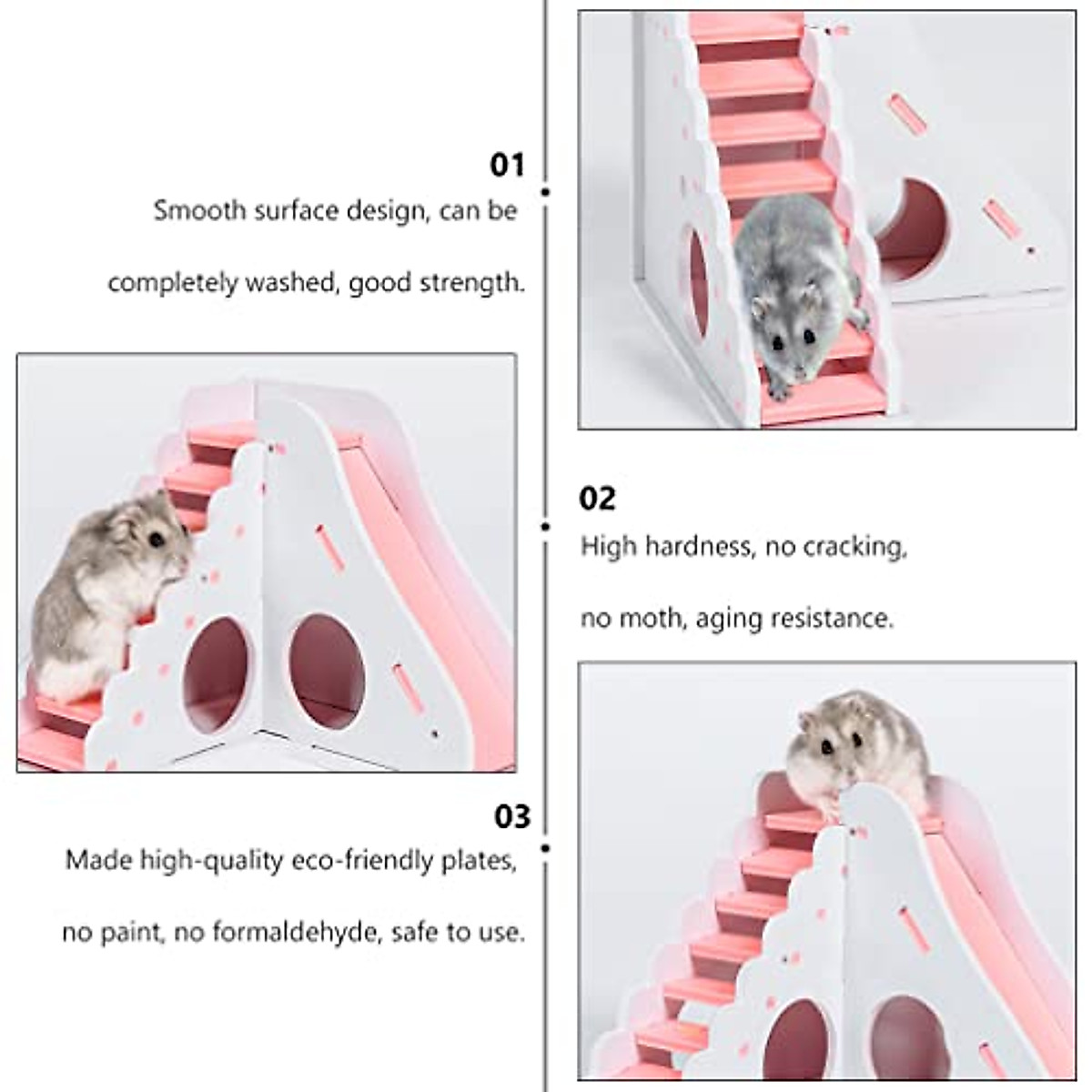 01

Smooth surface design, can be completely washed, good strength.

02

High hardness, no cracking, no moth, aging resistance.

03

Made high-quality eco-friendly plates, no paint, no formaldehyde, safe to use.