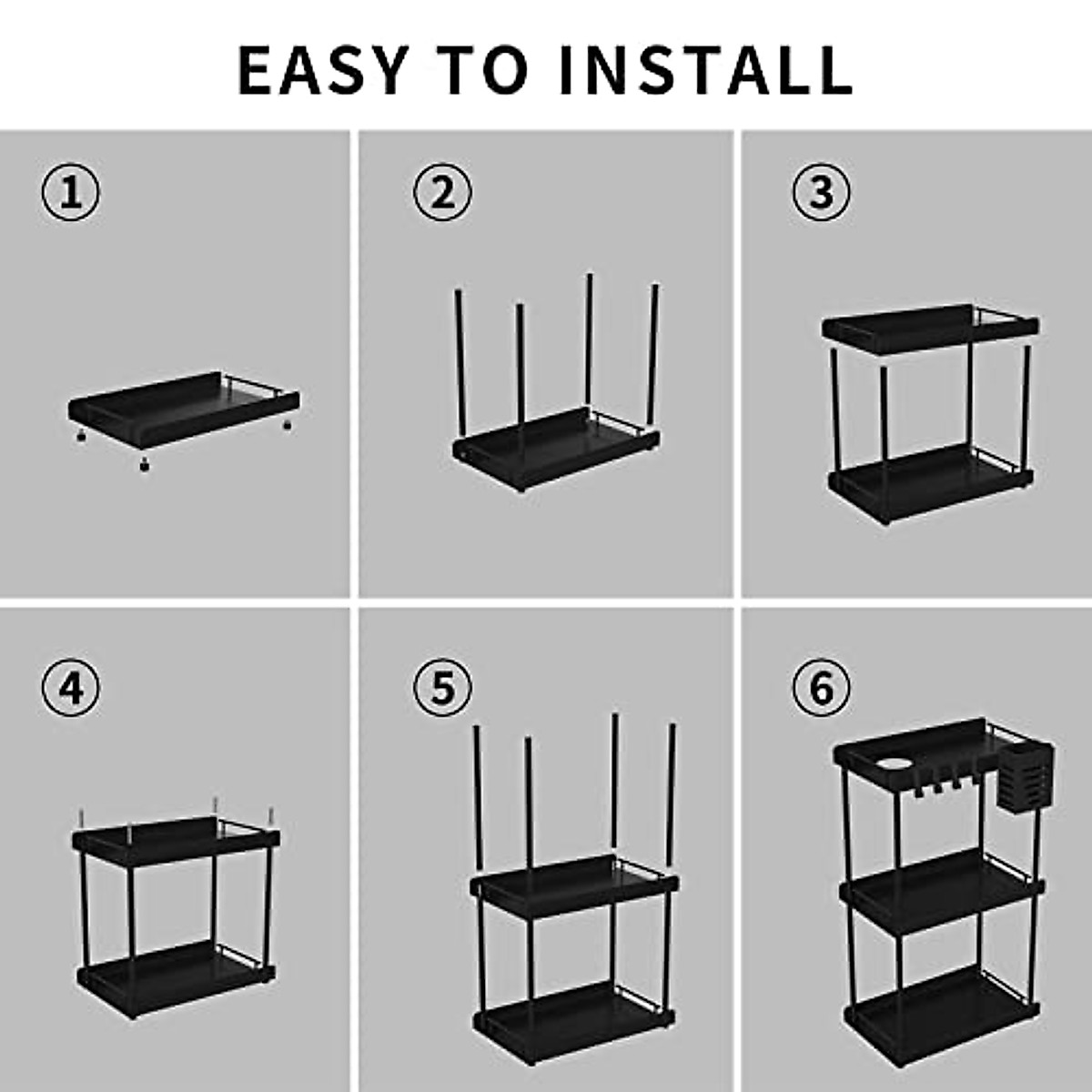 EASY TO INSTALL

①

②

③

④

⑤

⑥