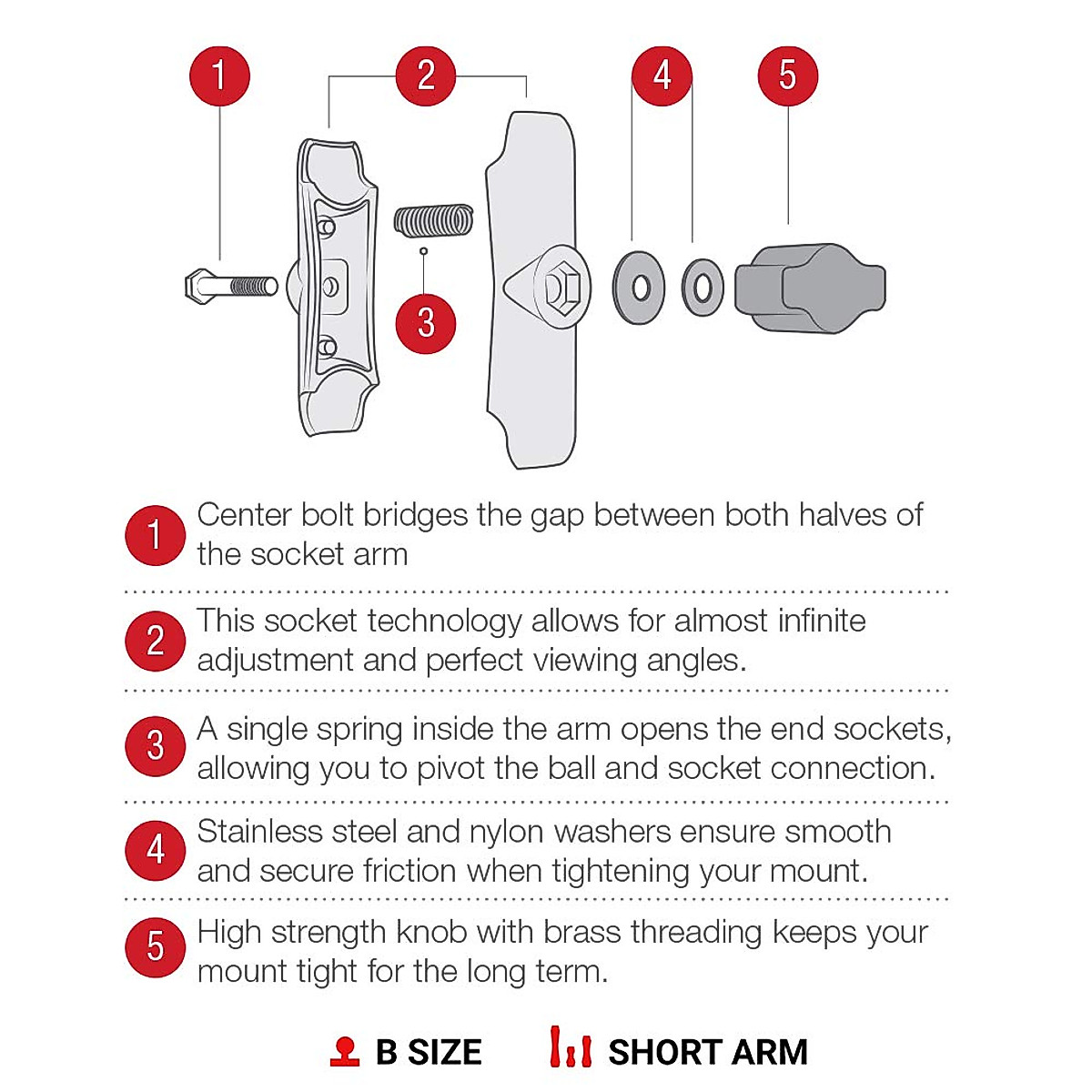 1 2 4 5

3

1 Center bolt bridges the gap between both halves of the socket arm

2 This socket technology allows for almost infinite adjustment and perfect viewing angles.

3 A single spring inside the arm opens the end sockets, allowing you to pivot the ball and socket connection.

4 Stainless steel and nylon washers ensure smooth and secure friction when tightening your mount.

5 High strength knob with brass threading keeps your mount tight for the long term.

B SIZE SHORT ARM